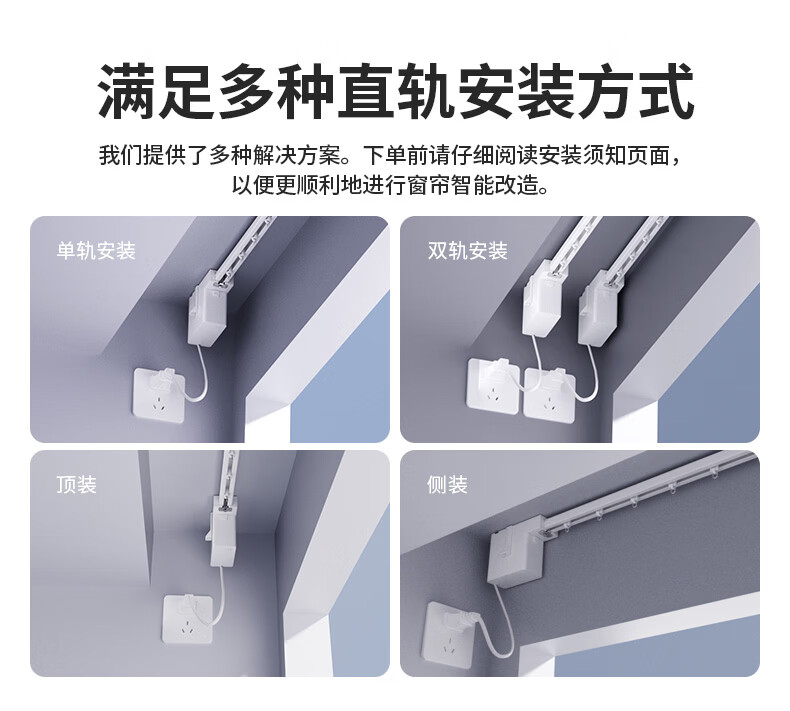 满足多种直轨安装方式

我们提供了多种解决方案。下单前请仔细阅读安装须知页面，以便更顺利地进行窗帘智能改造。

单轨安装

双轨安装

顶装

侧装