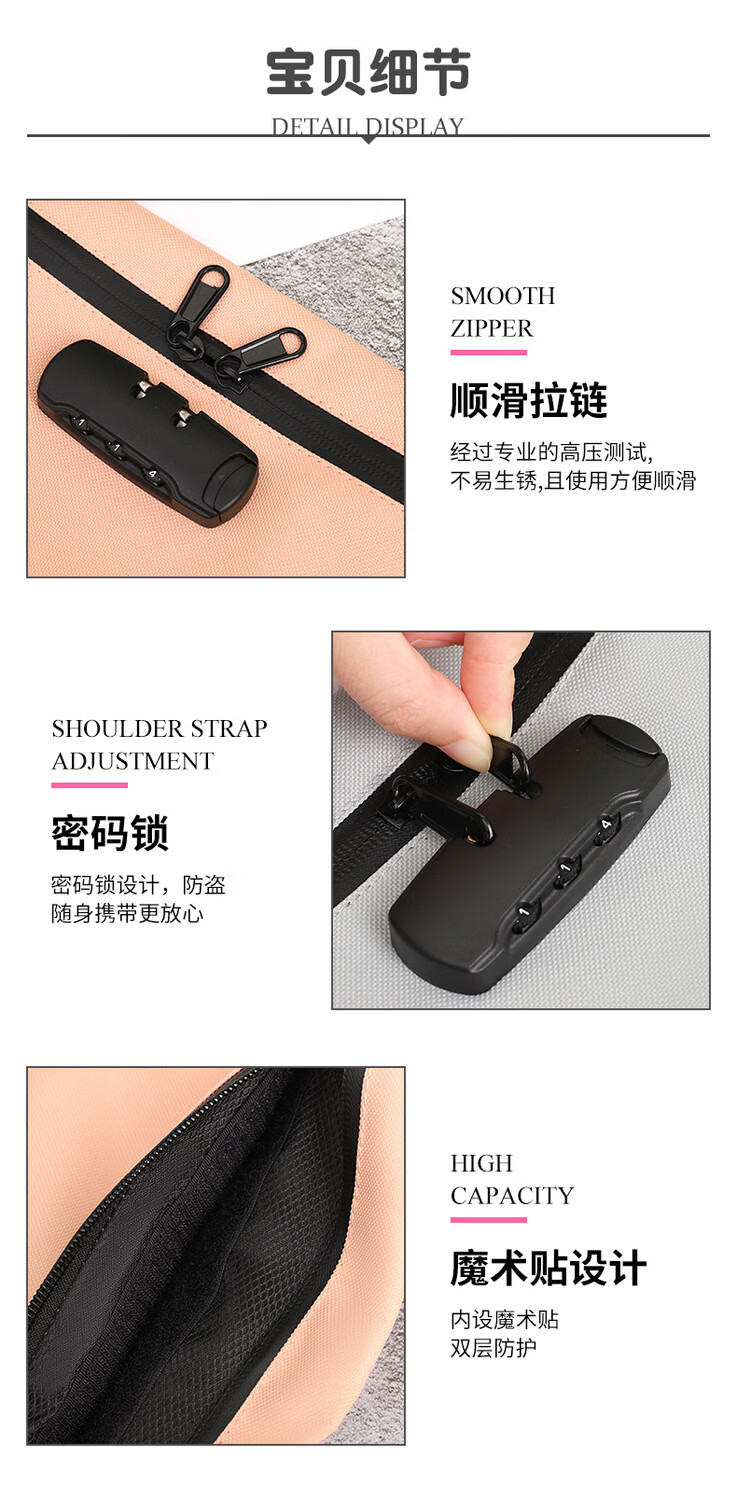 宝贝细节
DETAIL DISPLAY

SMOOTH ZIPPER

顺滑拉链

经过专业的高压测试,
不易生锈,且使用方便顺滑

SHOULDER STRAP ADJUSTMENT

密码锁

密码锁设计，防盗
随身携带更放心

HIGH CAPACITY

魔术贴设计

内设魔术贴
双层防护