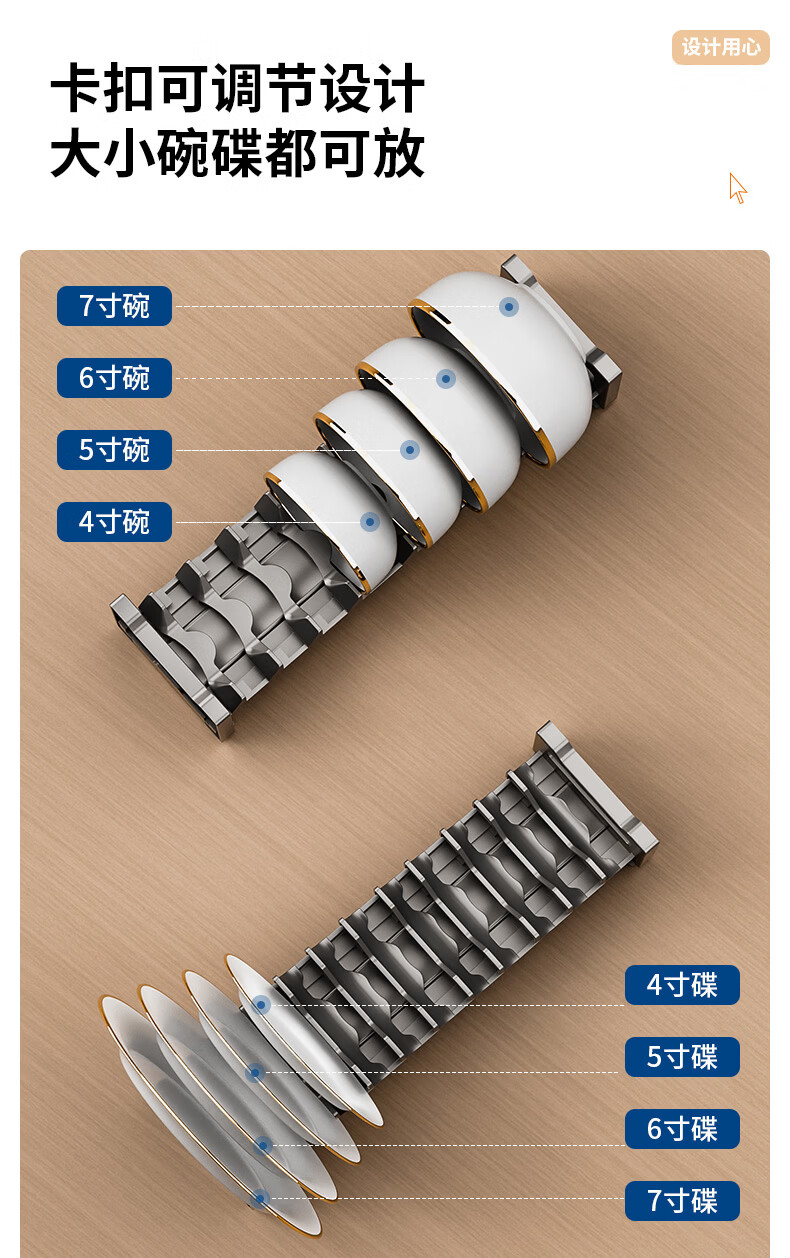 设计用心

卡扣可调节设计
大小碗碟都可放

7寸碗
6寸碗
5寸碗
4寸碗

4寸碟
5寸碟
6寸碟
7寸碟