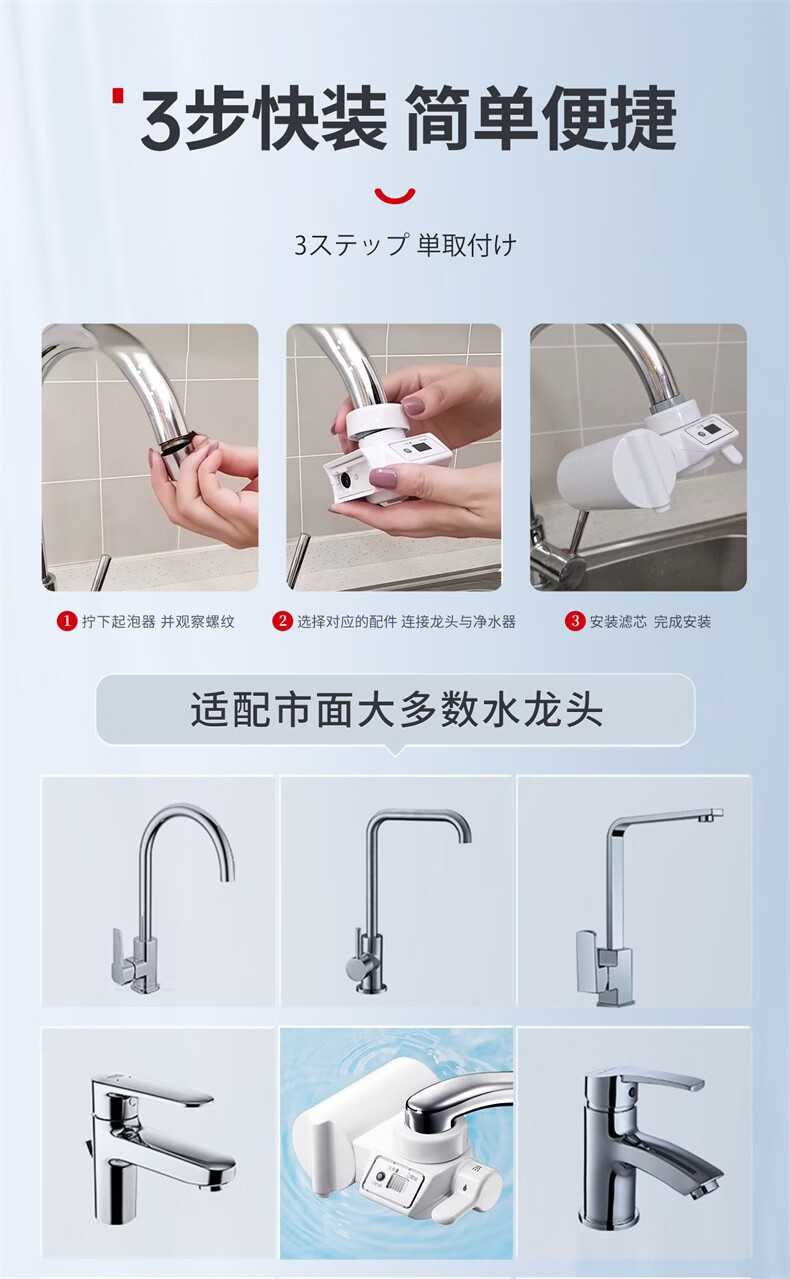 3步快装 简单便捷

3ステップ 単取付け

1 拧下起泡器 并观察螺纹

2 选择对应的配件 连接龙头与净水器

3 安装滤芯 完成安装

适配市面大多数水龙头