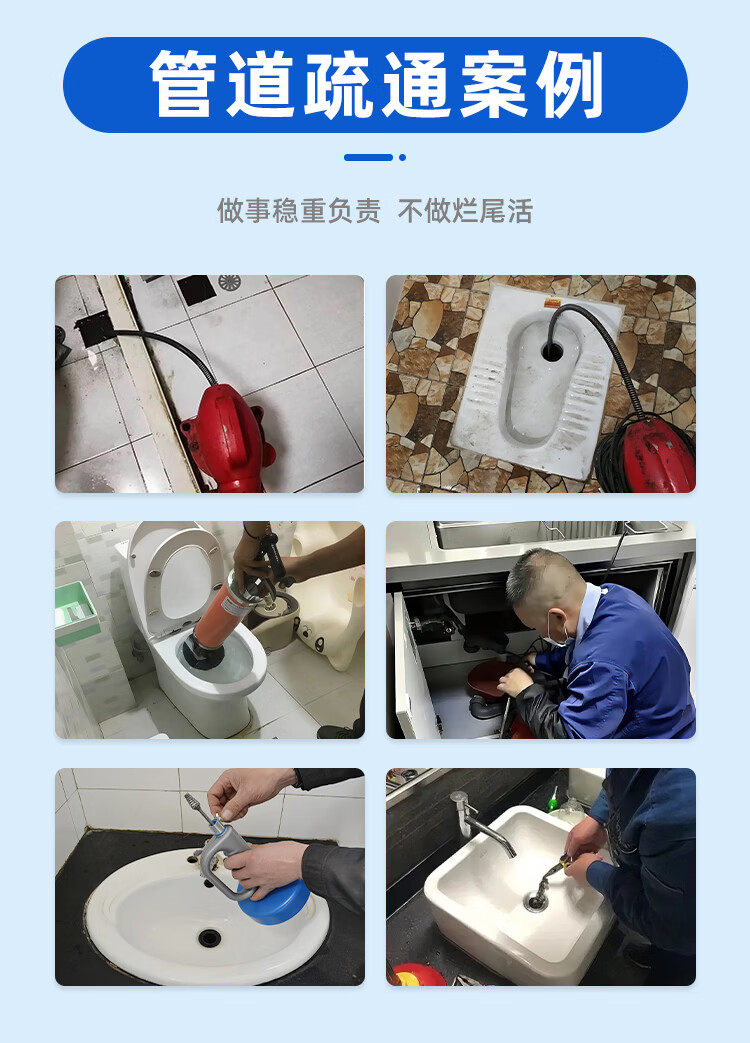 管道疏通案例

做事稳重负责 不做烂尾活