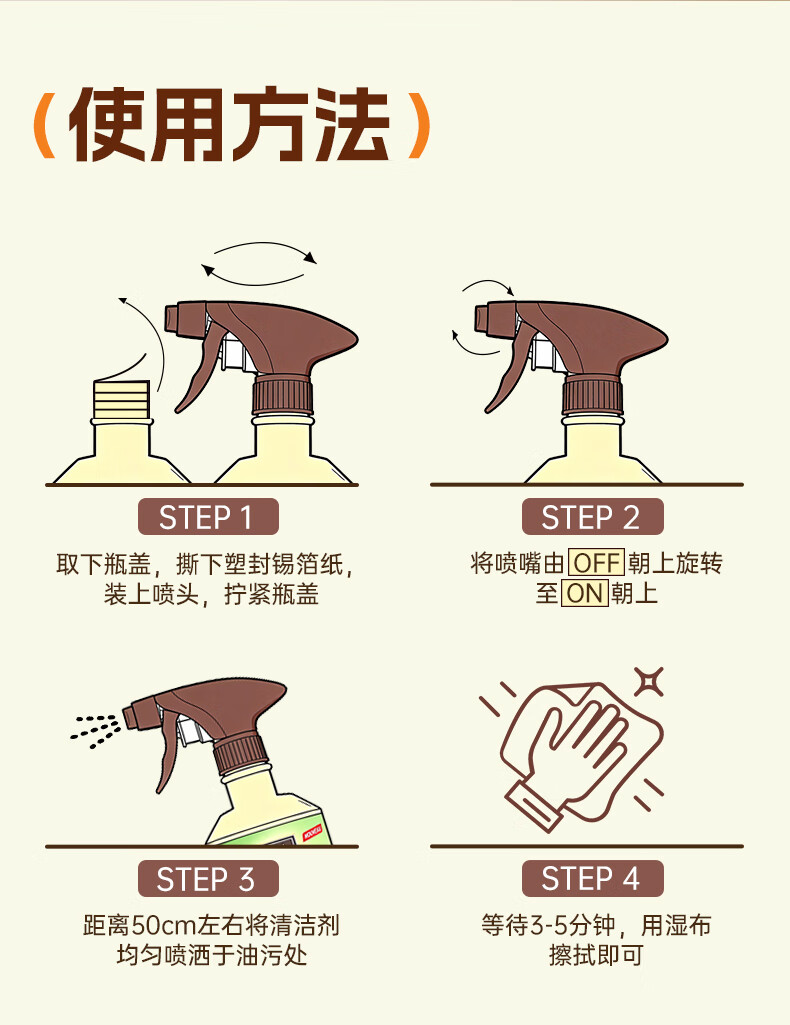 （使用方法）

STEP 1

取下瓶盖，撕下塑封锡箔纸，装上喷头，拧紧瓶盖

STEP 2

将喷嘴由 OFF 朝上旋转至 ON 朝上

STEP 3

距离50cm左右将清洁剂均匀喷洒于油污处

STEP 4

等待3-5分钟，用湿布擦拭即可