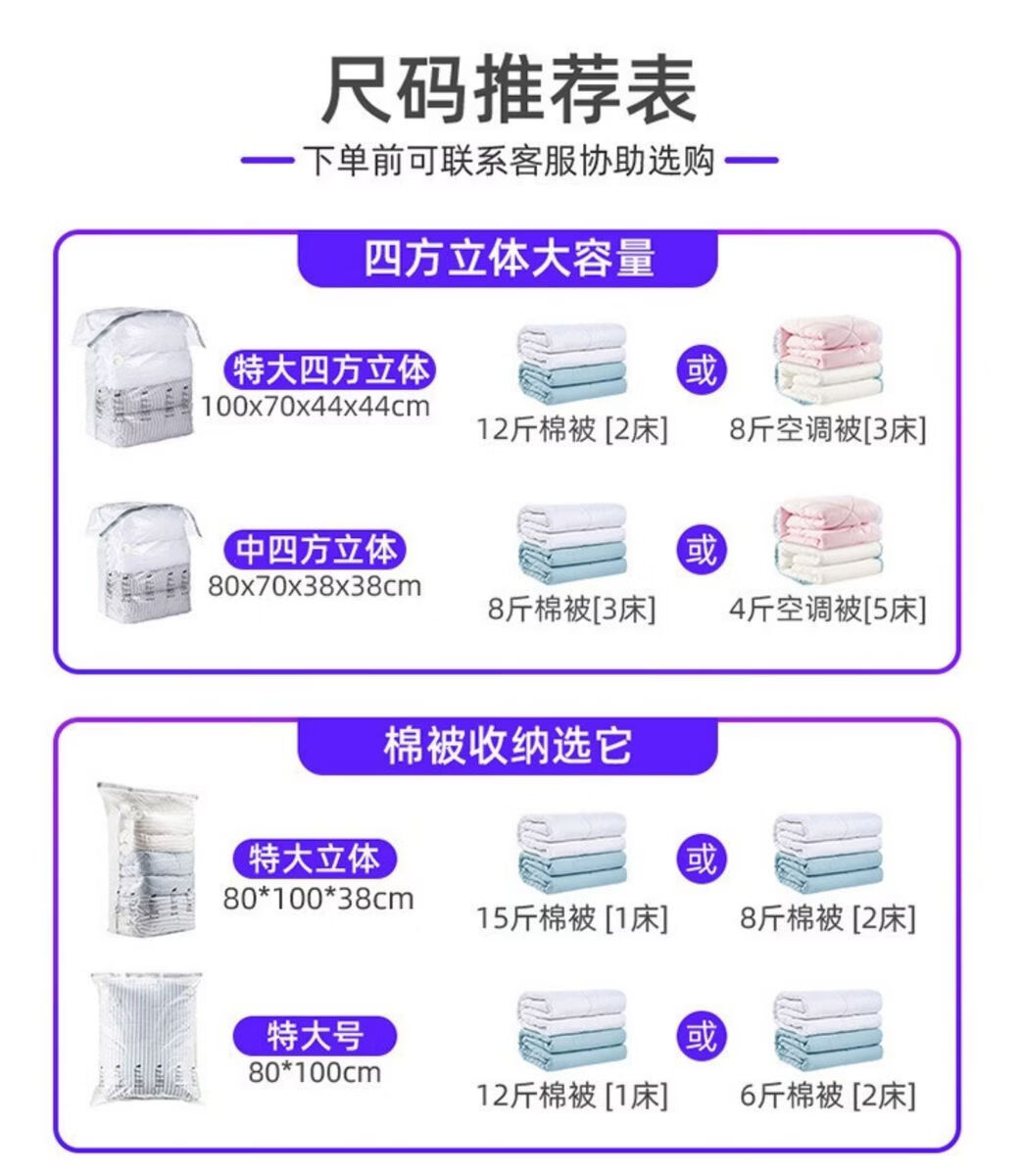 尺码推荐表

下单前可联系客服协助选购

四方立体大容量

特大四方立体
100x70x44x44cm

12斤棉被 [2床]

或

8斤空调被[3床]

中四方立体
80x70x38x38cm

8斤棉被[3床]

或

4斤空调被[5床]

棉被收纳选它

特大立体
80*100*38cm

15斤棉被 [1床]

或

8斤棉被 [2床]

特大号
80*100cm

12斤棉被 [1床]

或

6斤棉被 [2床]