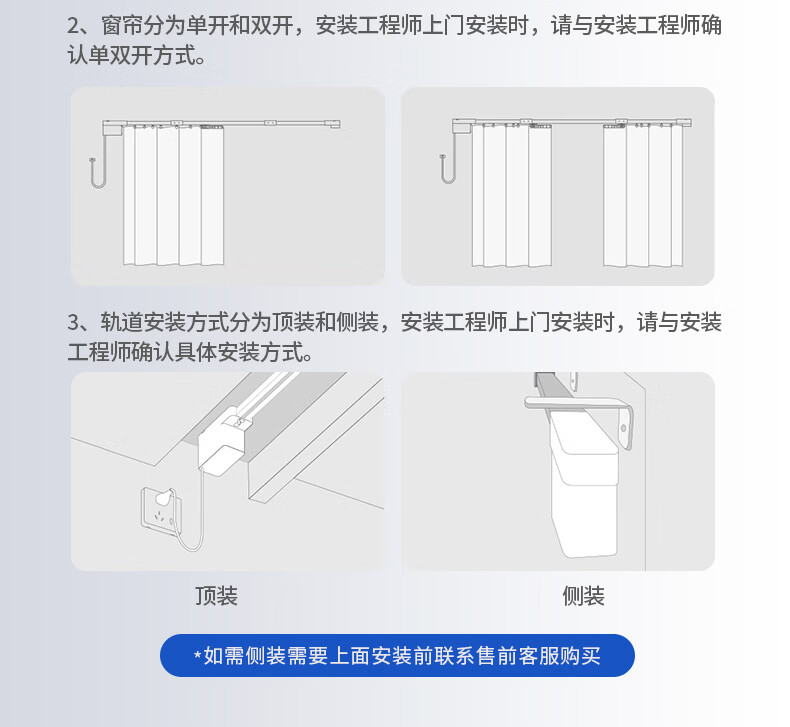 2、窗帘分为单开和双开，安装工程师上门安装时，请与安装工程师确认单双开方式。

3、轨道安装方式分为顶装和侧装，安装工程师上门安装时，请与安装工程师确认具体安装方式。

顶装

侧装

*如需侧装需要上面安装前联系售前客服购买