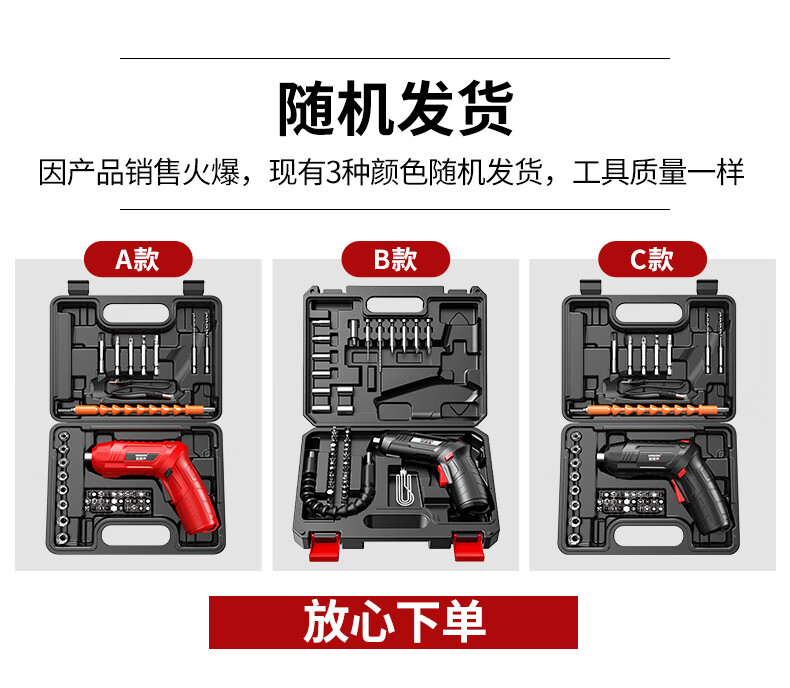 随机发货

因产品销售火爆，现有3种颜色随机发货，工具质量一样

A款

B款

C款

放心下单