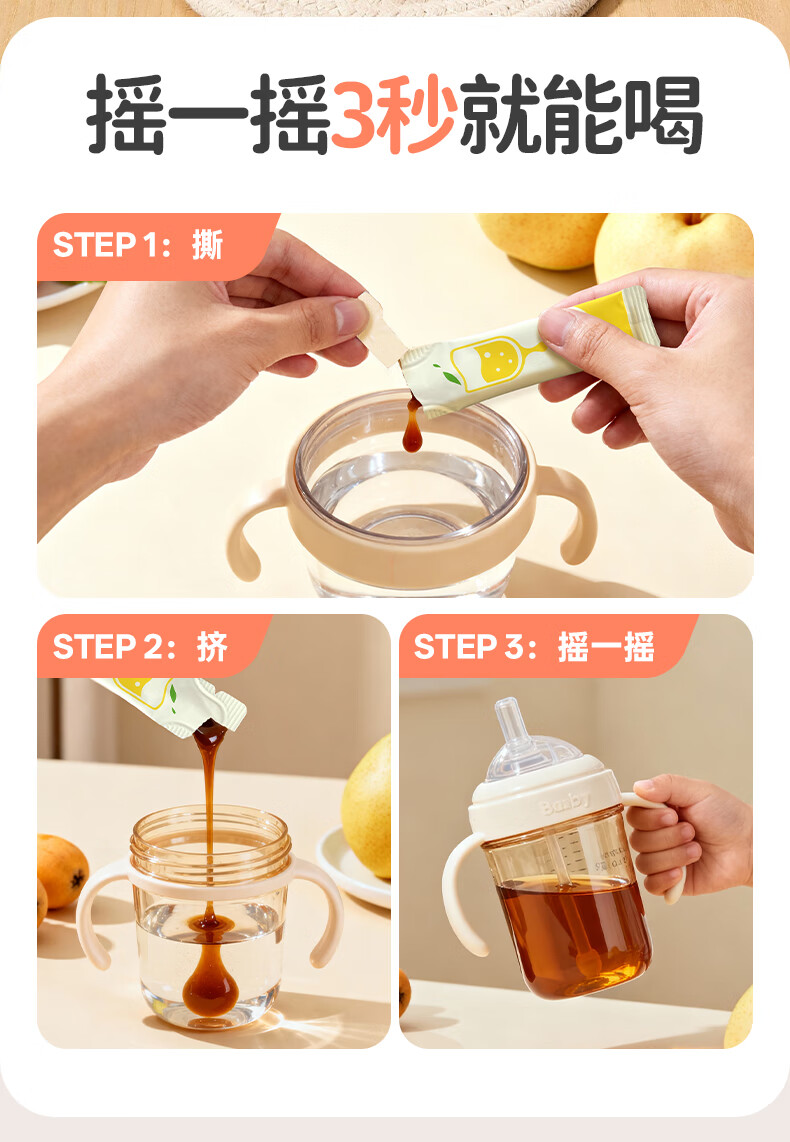 摇一摇3秒就能喝

STEP 1：撕

STEP 2：挤

STEP 3：摇一摇

Baby