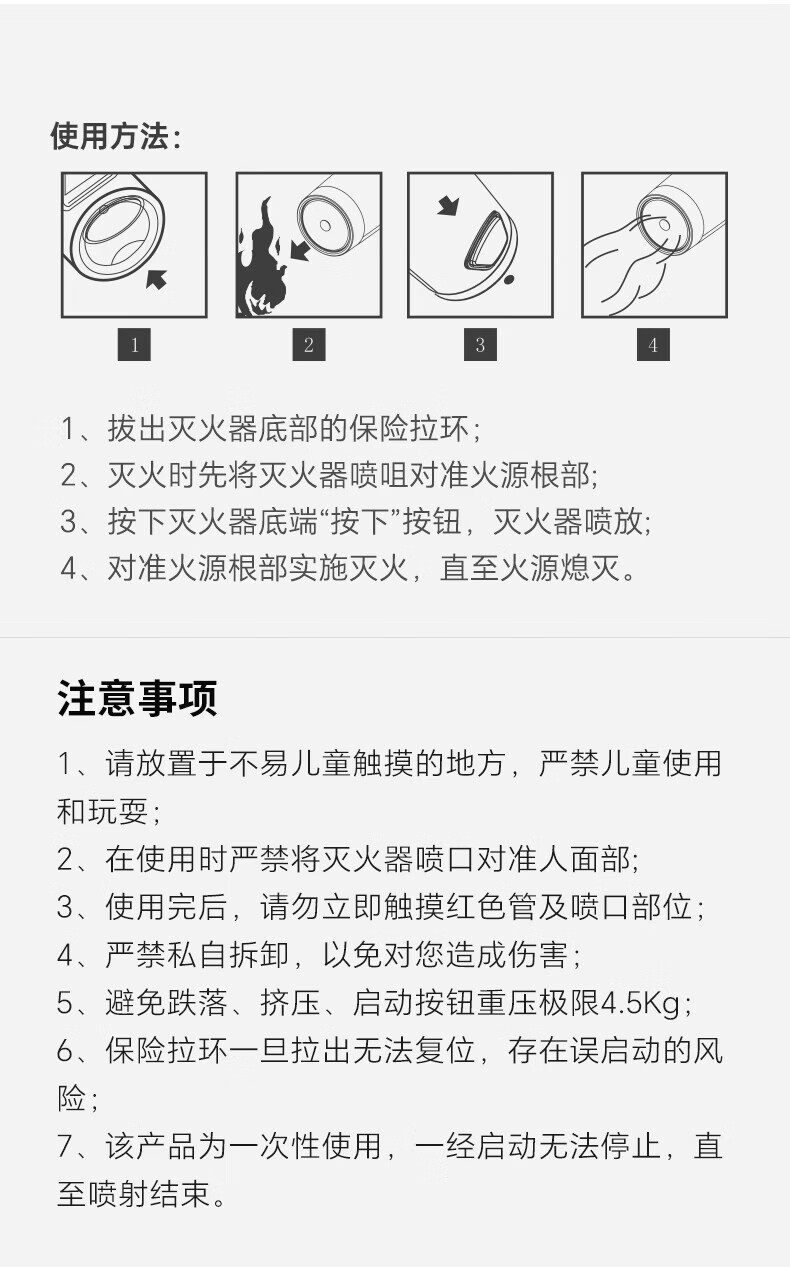 使用方法:

1

2

3

4

1、拔出灭火器底部的保险拉环;
2、灭火时先将灭火器喷咀对准火源根部;
3、按下灭火器底端“按下”按钮，灭火器喷放;
4、对准火源根部实施灭火，直至火源熄灭。

注意事项

1、请放置于不易儿童触摸的地方，严禁儿童使用和玩耍;
2、在使用时严禁将灭火器喷口对准人面部;
3、使用完后，请勿立即触摸红色管及喷口部位;
4、严禁私自拆卸，以免对您造成伤害;
5、避免跌落、挤压、启动按钮重压极限4.5Kg;
6、保险拉环一旦拉出无法复位，存在误启动的风险;
7、该产品为一次性使用，一经启动无法停止，直至喷射结束。