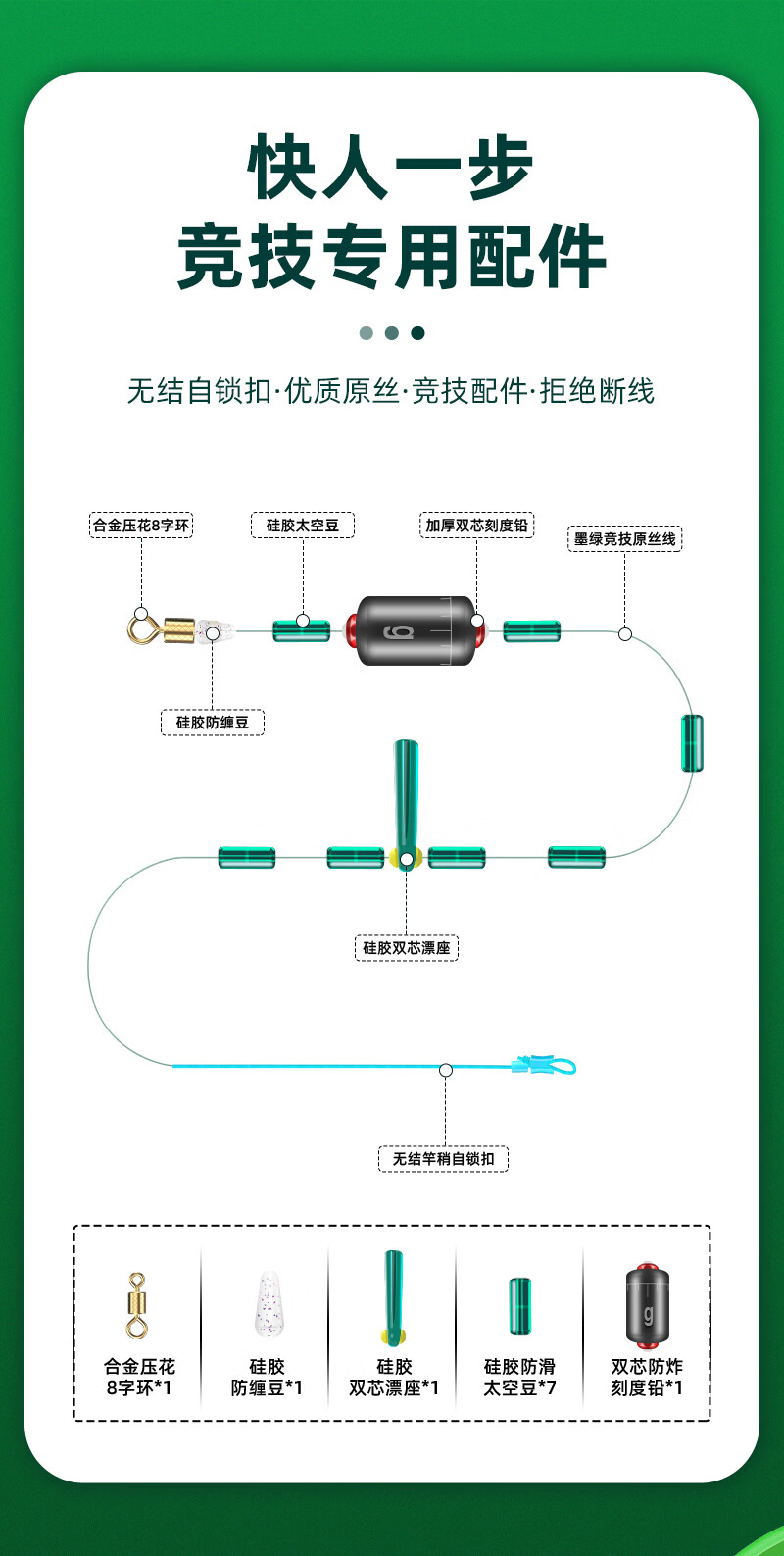 快人一步
竞技专用配件

无结自锁扣·优质原丝·竞技配件·拒绝断线

合金压花8字环

硅胶太空豆

加厚双芯刻度铅

墨绿竞技原丝线

g

硅胶防缠豆

硅胶双芯漂座

无结竿稍自锁扣

合金压花 8字环*1

硅胶 防缠豆*1

硅胶 双芯漂座*1

硅胶防滑 太空豆*7

g

双芯防炸 刻度铅*1