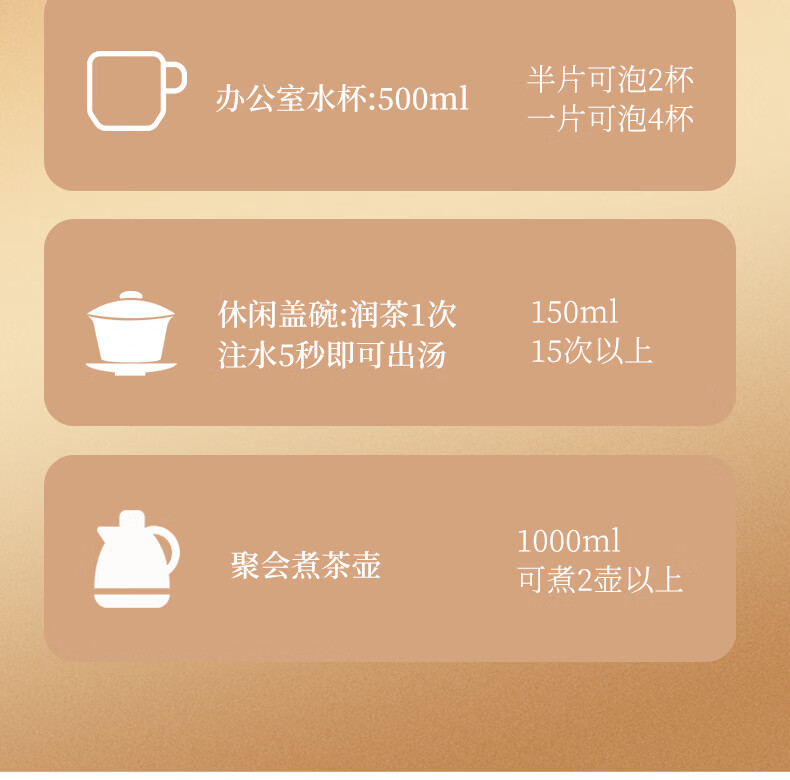 办公室水杯:500ml

半片可泡2杯
一片可泡4杯

休闲盖碗:润茶1次
注水5秒即可出汤

150ml
15次以上

聚会煮茶壶

1000ml
可煮2壶以上