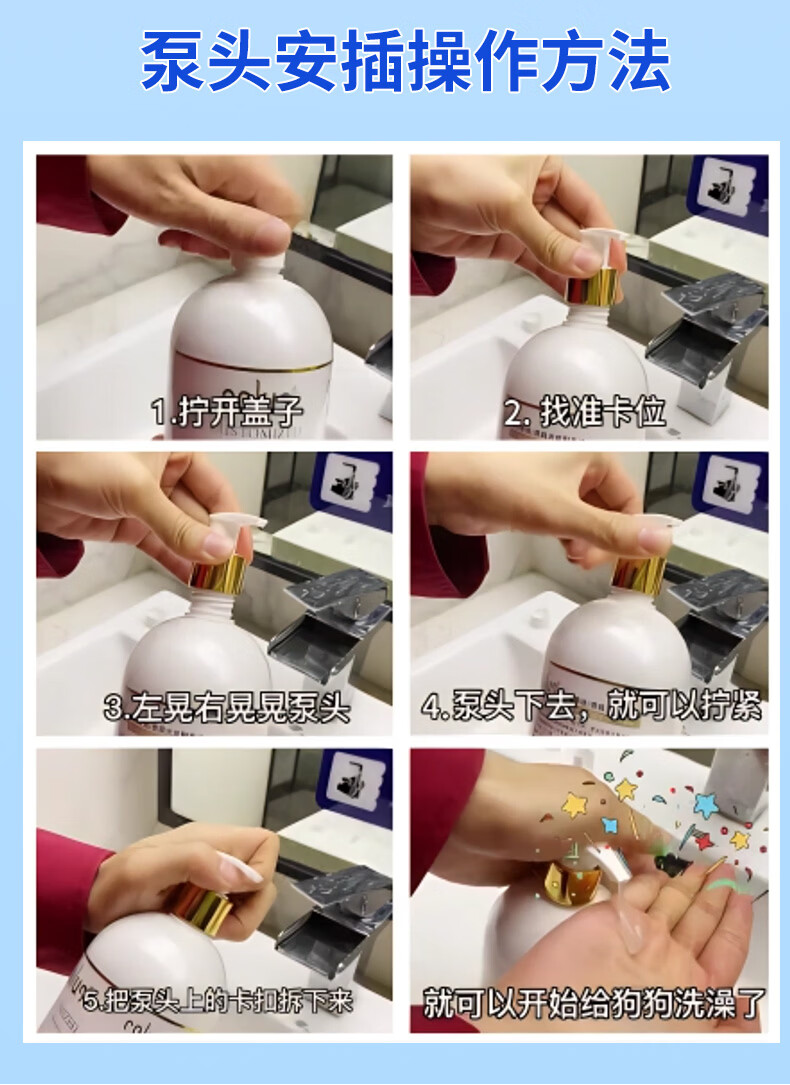 泵头安插操作方法

1.拧开盖子

2.找准卡位

3.左晃右晃晃泵头

4.泵头下去，就可以拧紧

5.把泵头上的卡扣拆下来

就可以开始给狗狗洗澡了