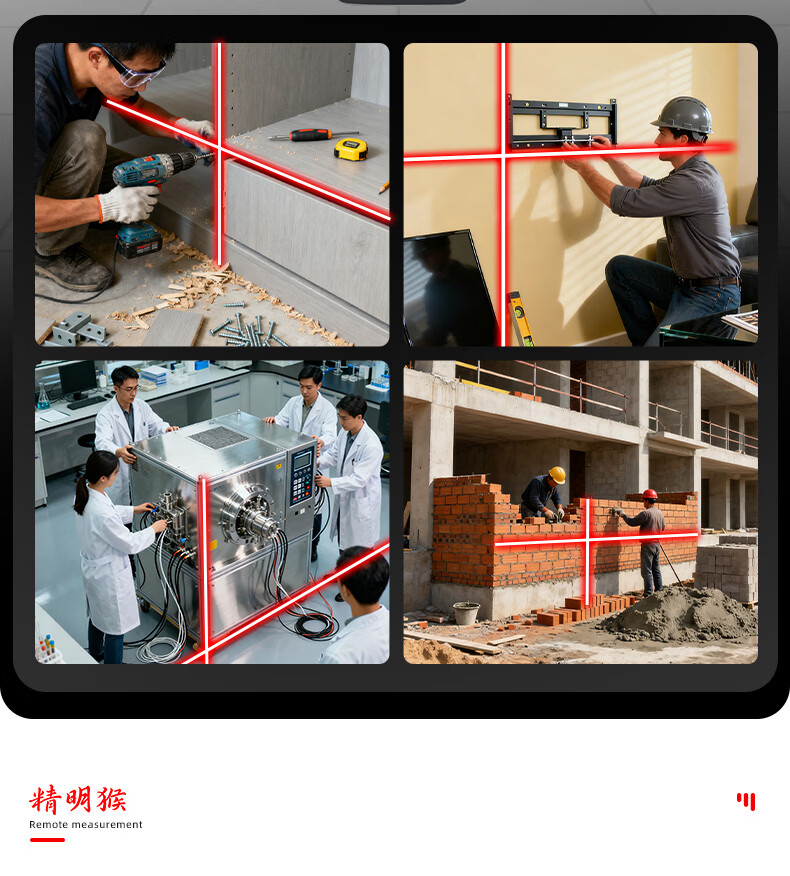 精明猴
Remote measurement