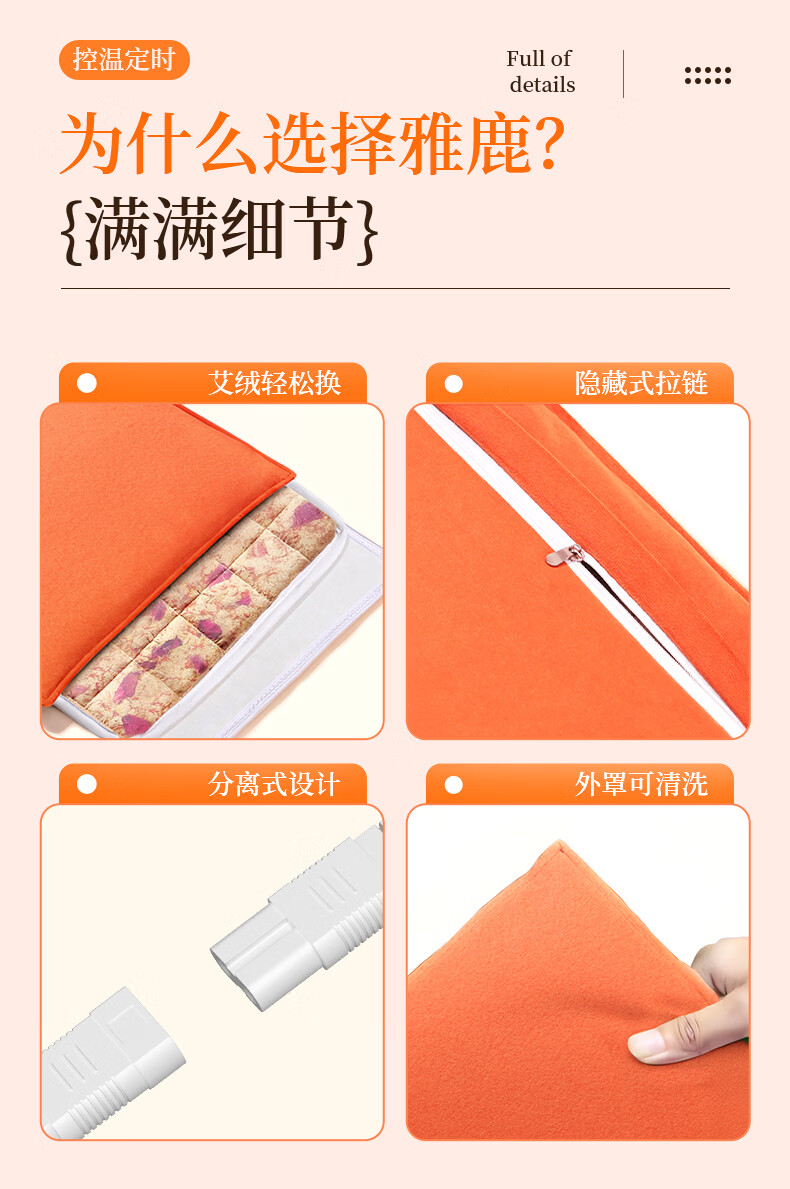 控温定时

Full of details

为什么选择雅鹿?

{满满细节}

艾绒轻松换

隐藏式拉链

分离式设计

外罩可清洗