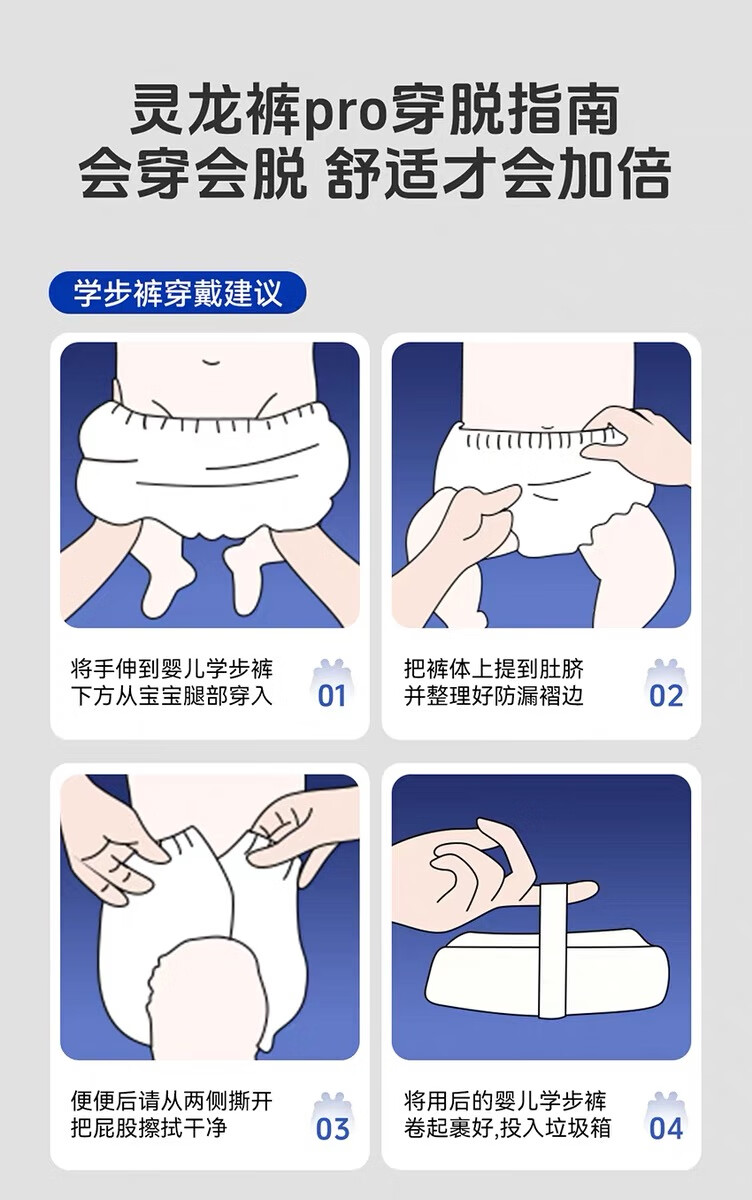 灵龙裤pro穿脱指南
会穿会脱 舒适才会加倍

学步裤穿戴建议

将手伸到婴儿学步裤下方从宝宝腿部穿入

01

把裤体上提到肚脐并整理好防漏褶边

02

便便后请从两侧撕开把屁股擦拭干净

03

将用后的婴儿学步裤卷起裹好,投入垃圾箱

04