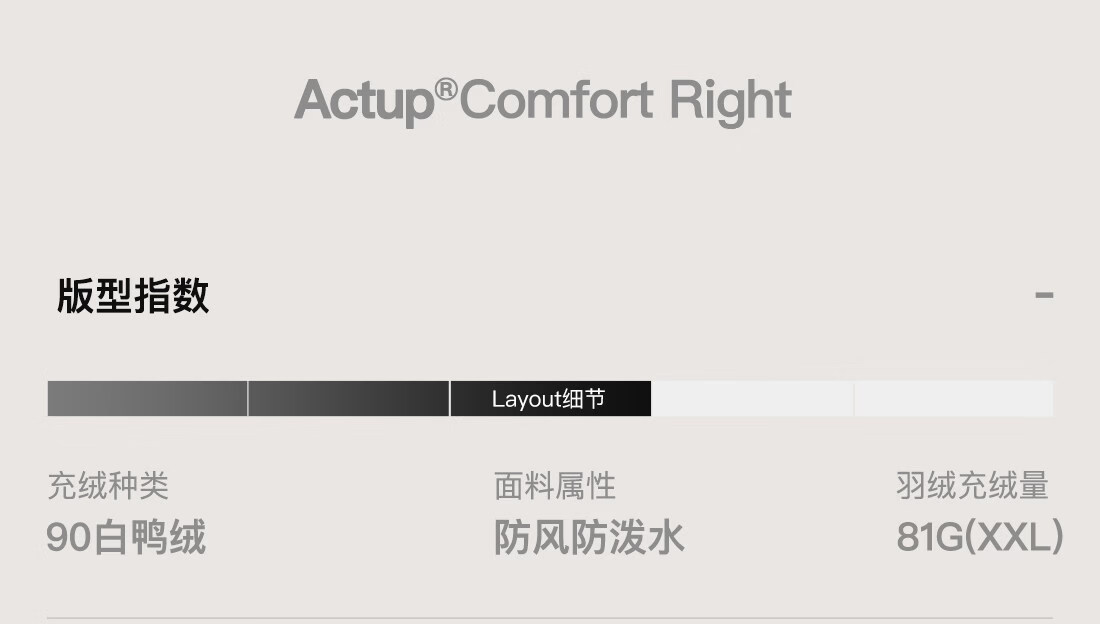 Actup®Comfort Right

版型指数

-

Layout细节

充绒种类
90白鸭绒

面料属性
防风防泼水

羽绒充绒量
81G(XXL)