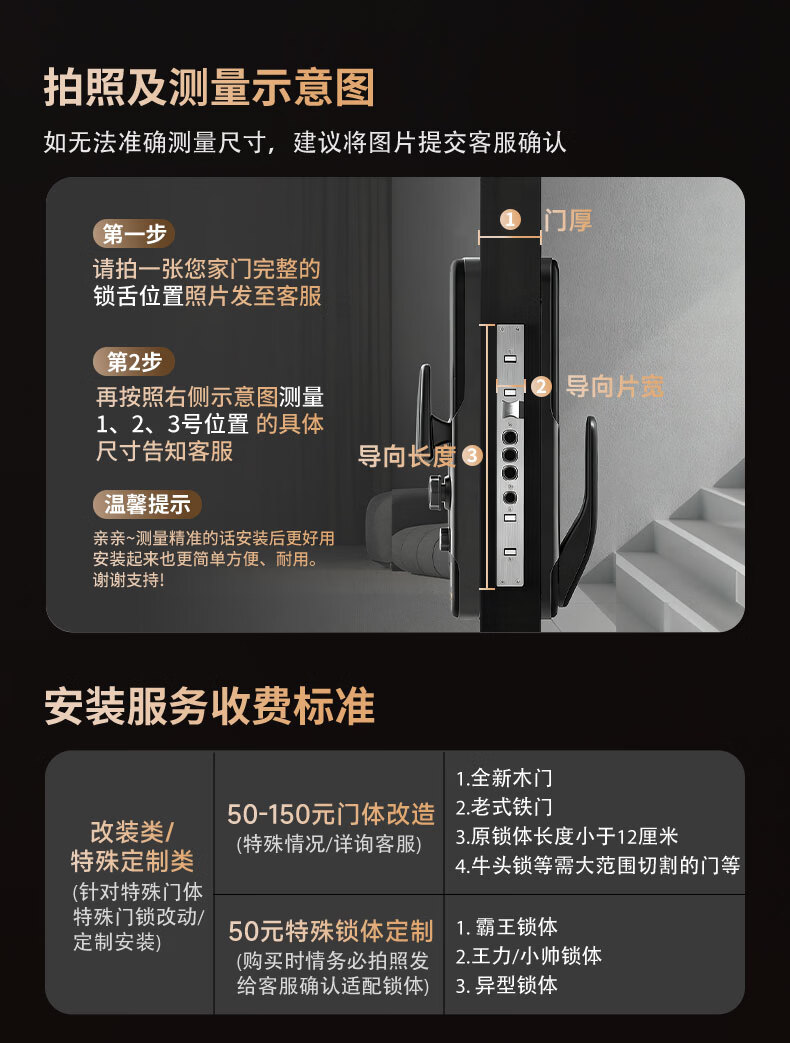 拍照及测量示意图

如无法准确测量尺寸，建议将图片提交客服确认

第一步

请拍一张您家门完整的锁舌位置照片发至客服

第2步

再按照右侧示意图测量1、2、3号位置 的具体尺寸告知客服

温馨提示

亲亲~测量精准的话安装后更好用安装起来也更简单方便、耐用。谢谢支持！

1 门厚

2 导向片宽

导向长度 3

安装服务收费标准

| 改装类/特殊定制类 (针对特殊门体特殊门锁改动/定制安装) | 50-150元门体改造 (特殊情况/详询客服) | 1.全新木门 2.老式铁门 3.原锁体长度小于12厘米 4.牛头锁等需大范围切割的门等 |
|---|---|---|
| | 50元特殊锁体定制 (购买时情务必拍照发给客服确认适配锁体) | 1. 霸王锁体 2.王力/小帅锁体 3. 异型锁体 |