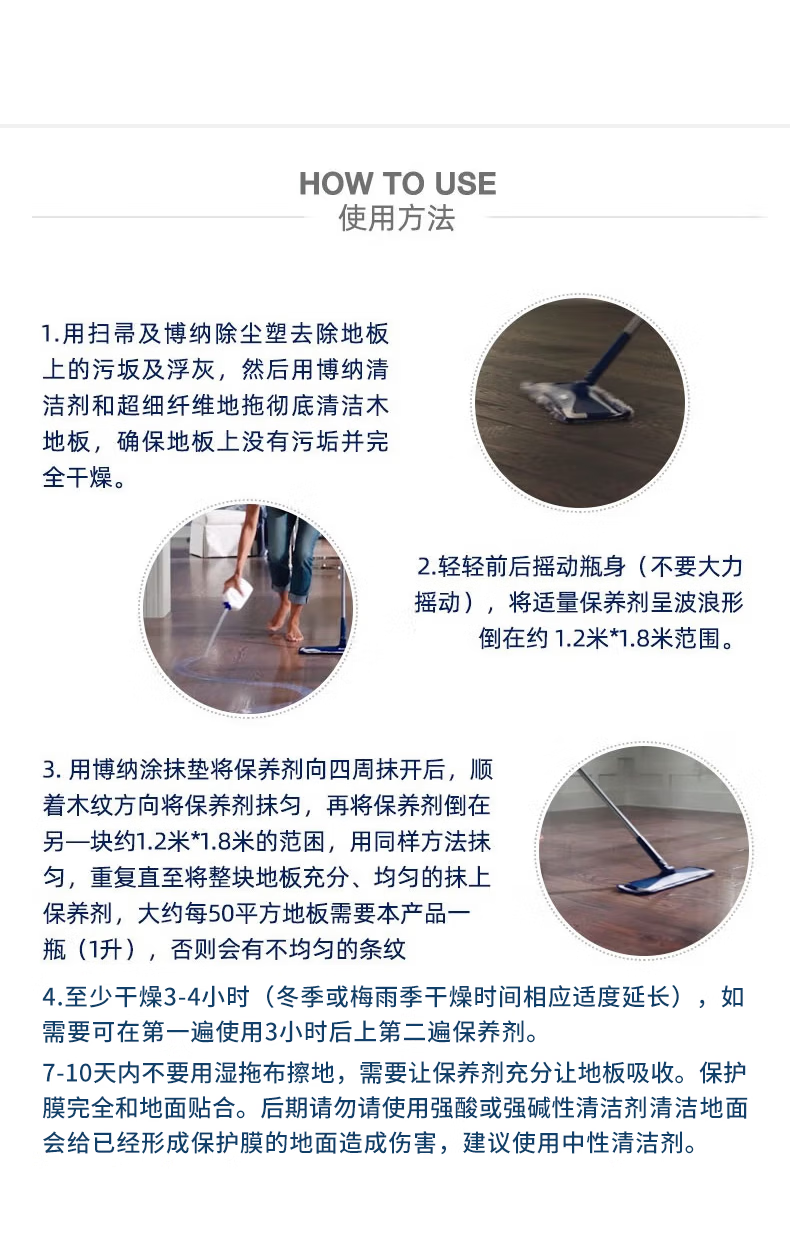 HOW TO USE
使用方法

1.用扫帚及博纳除尘塑去除地板上的污坂及浮灰，然后用博纳清洁剂和超细纤维地拖彻底清洁木地板，确保地板上没有污垢并完全干燥。

2.轻轻前后摇动瓶身（不要大力摇动），将适量保养剂呈波浪形倒在约 1.2米*1.8米范围。

3. 用博纳涂抹垫将保养剂向四周抹开后，顺着木纹方向将保养剂抹匀，再将保养剂倒在另一块约1.2米*1.8米的范困，用同样方法抹匀，重复直至将整块地板充分、均匀的抹上保养剂，大约每50平方地板需要本产品一瓶（1升），否则会有不均匀的条纹

4.至少干燥3-4小时（冬季或梅雨季干燥时间相应适度延长），如需要可在第一遍使用3小时后上第二遍保养剂。

7-10天内不要用湿拖布擦地，需要让保养剂充分让地板吸收。保护膜完全和地面贴合。后期请勿请使用强酸或强碱性清洁剂清洁地面会给已经形成保护膜的地面造成伤害，建议使用中性清洁剂。