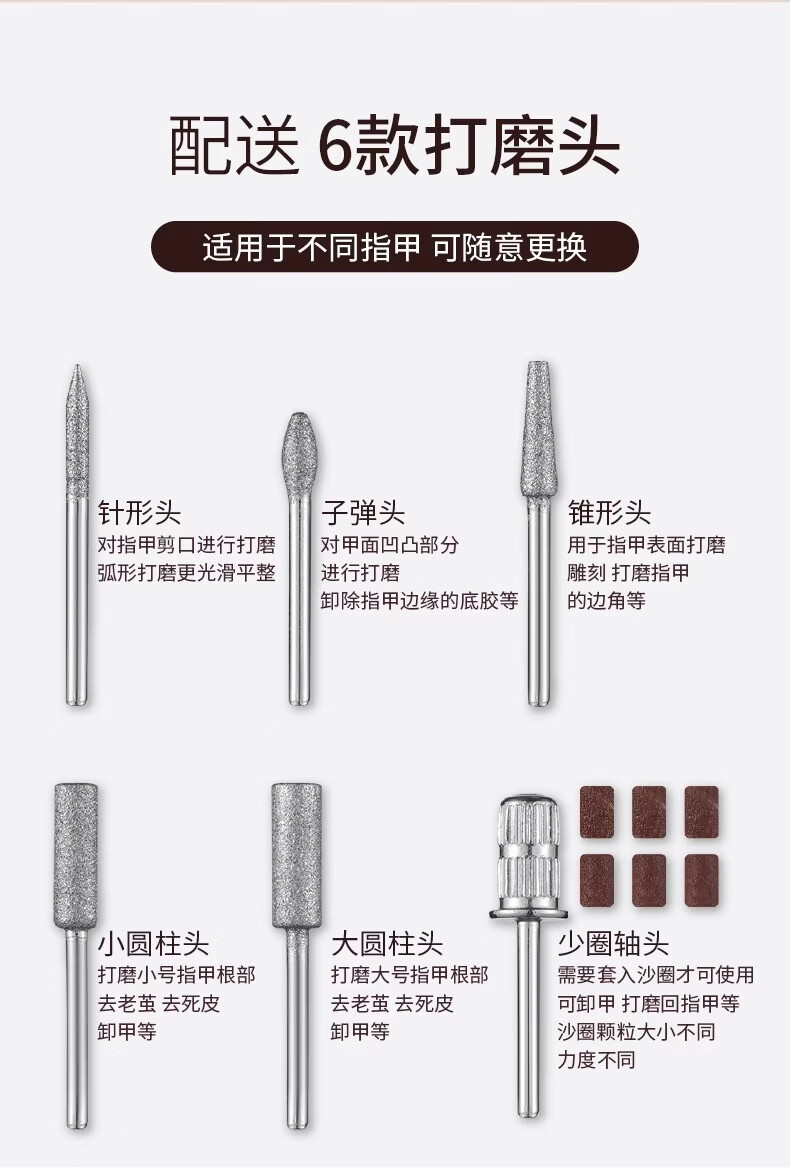 配送 6款打磨头

适用于不同指甲 可随意更换

针形头
对指甲剪口进行打磨
弧形打磨更光滑平整

子弹头
对甲面凹凸部分
进行打磨
卸除指甲边缘的底胶等

锥形头
用于指甲表面打磨
雕刻 打磨指甲
的边角等

小圆柱头
打磨小号指甲根部
去老茧 去死皮
卸甲等

大圆柱头
打磨大号指甲根部
去老茧 去死皮
卸甲等

少圈轴头
需要套入沙圈才可使用
可卸甲 打磨回指甲等
沙圈颗粒大小不同
力度不同