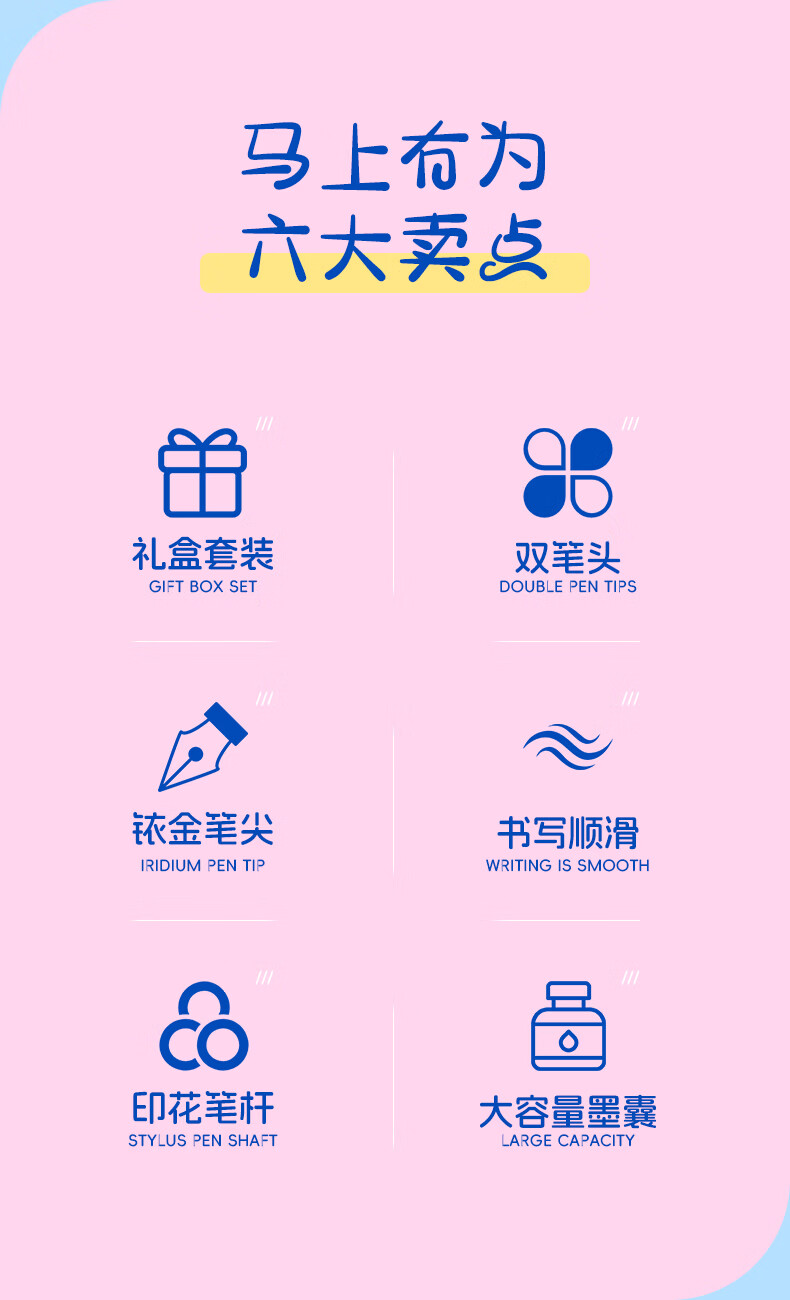 马上有为
六大卖点

礼盒套装
GIFT BOX SET

双笔头
DOUBLE PEN TIPS

铱金笔尖
IRIDIUM PEN TIP

书写顺滑
WRITING IS SMOOTH

印花笔杆
STYLUS PEN SHAFT

大容量墨囊
LARGE CAPACITY