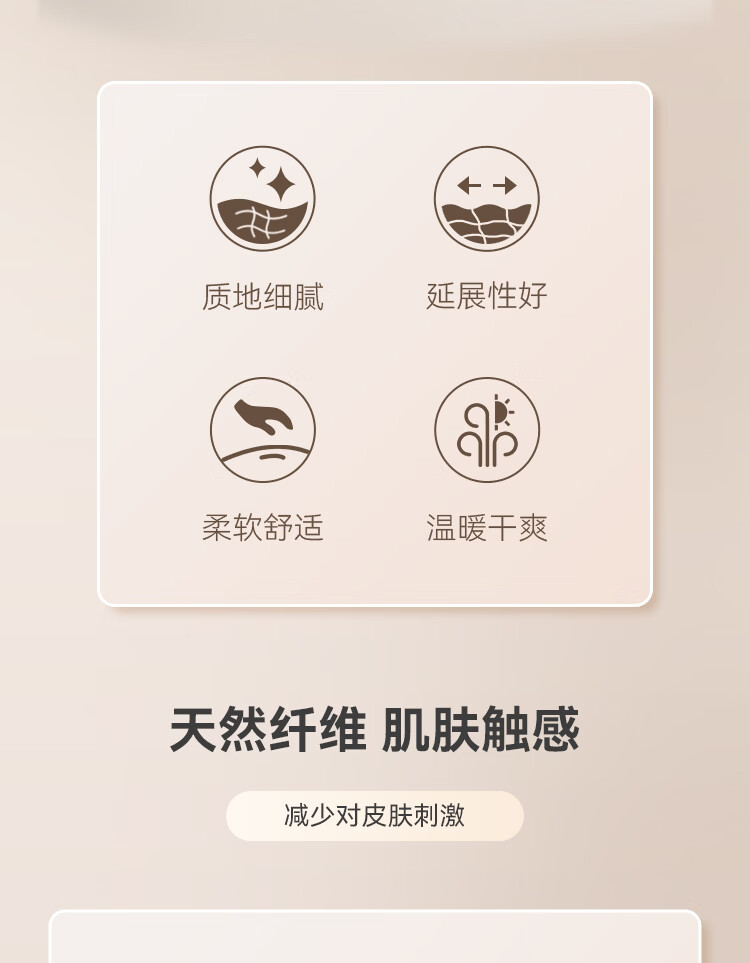 质地细腻

延展性好

柔软舒适

温暖干爽

天然纤维 肌肤触感

减少对皮肤刺激