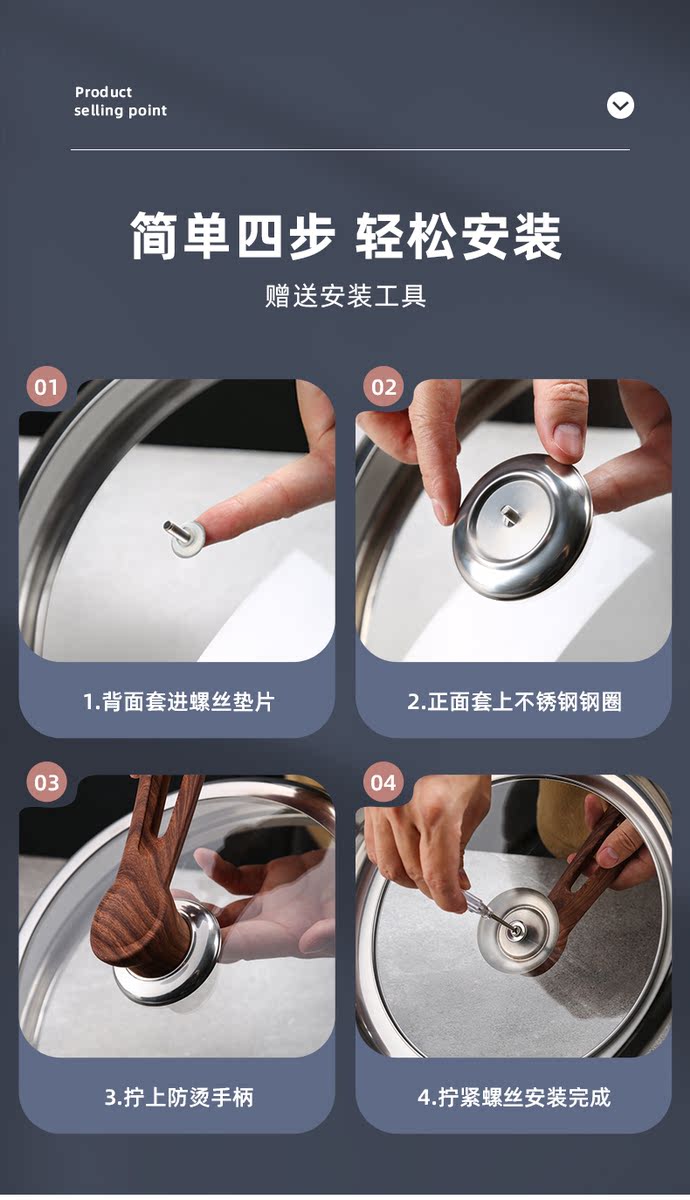 Product
selling point

简单四步 轻松安装

赠送安装工具

01

1.背面套进螺丝垫片

02

2.正面套上不锈钢钢圈

03

3.拧上防烫手柄

04

4.拧紧螺丝安装完成