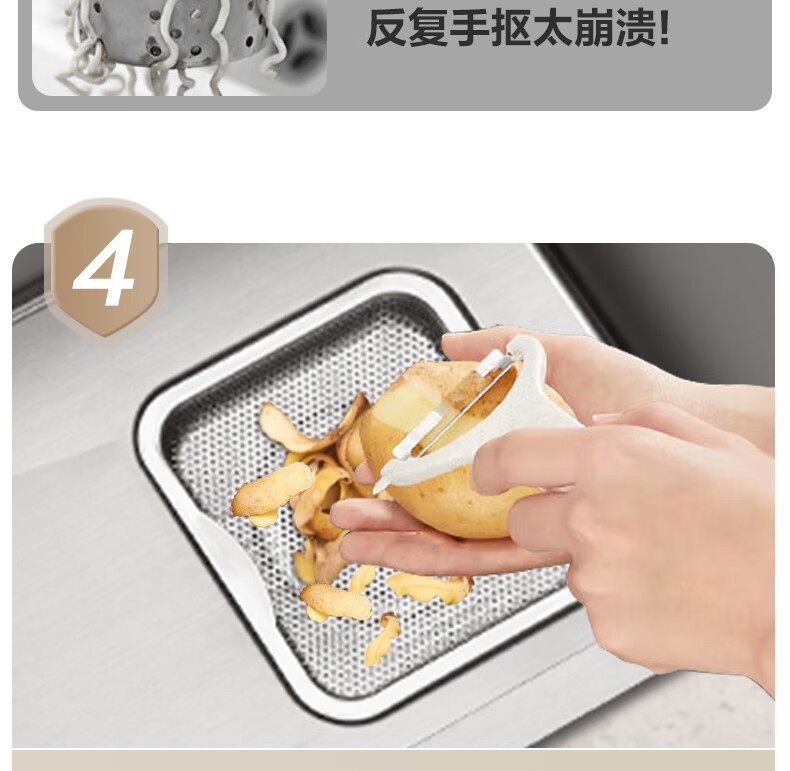 反复手抠太崩溃!

4