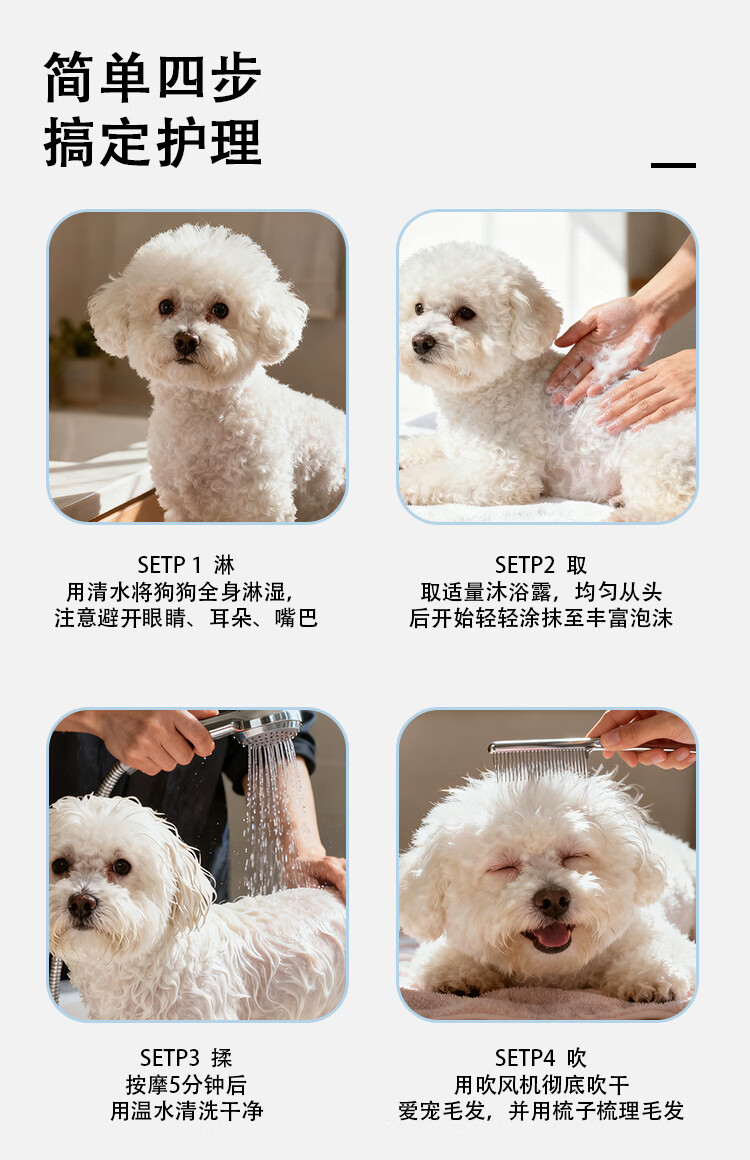 简单四步
搞定护理

SETP 1 淋
用清水将狗狗全身淋湿，
注意避开眼睛、耳朵、嘴巴

SETP2 取
取适量沐浴露，均匀从头
后开始轻轻涂抹至丰富泡沫

SETP3 揉
按摩5分钟后
用温水清洗干净

SETP4 吹
用吹风机彻底吹干
爱宠毛发，并用梳子梳理毛发