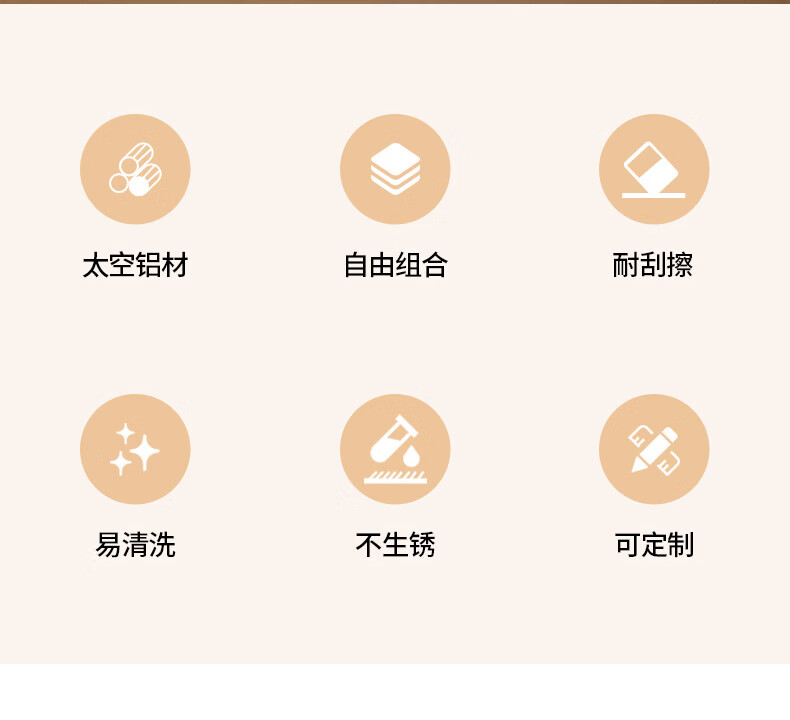 太空铝材

自由组合

耐刮擦

易清洗

不生锈

可定制