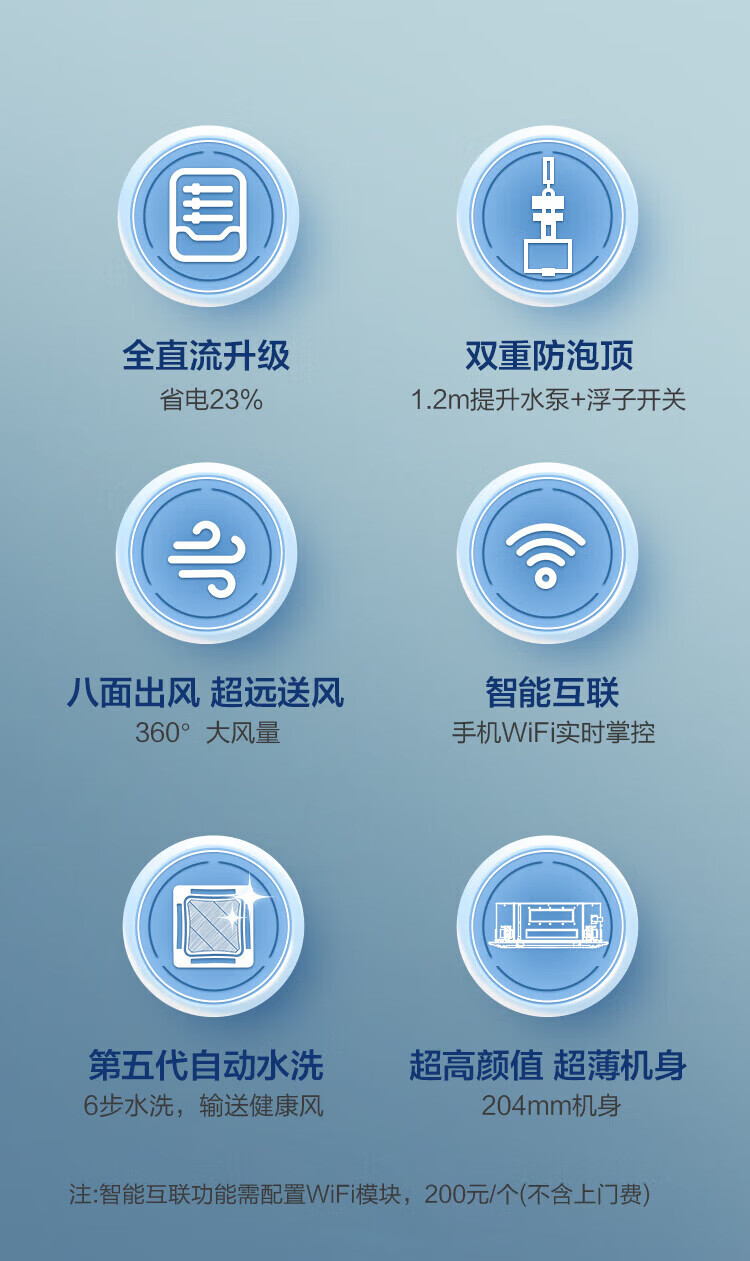 全直流升级
省电23%

双重防泡顶
1.2m提升水泵+浮子开关

八面出风 超远送风
360° 大风量

智能互联
手机WiFi实时掌控

第五代自动水洗
6步水洗，输送健康风

超高颜值 超薄机身
204mm机身

注:智能互联功能需配置WiFi模块，200元/个(不含上门费)