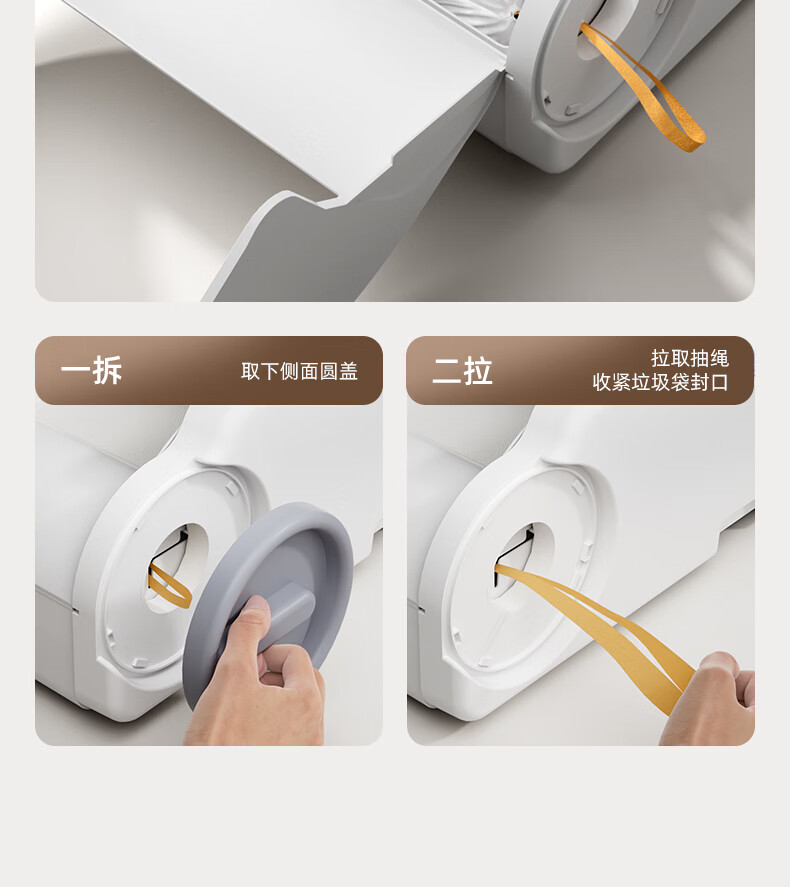 一拆

取下侧面圆盖

二拉

拉取抽绳
收紧垃圾袋封口