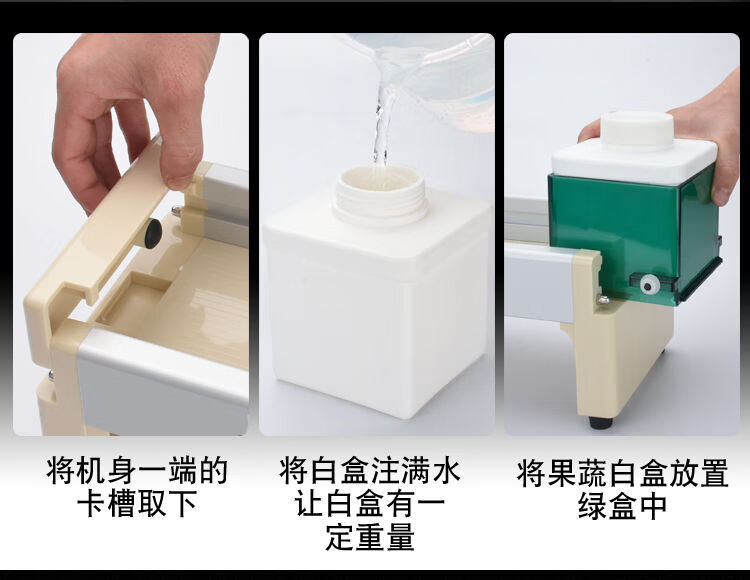 将机身一端的卡槽取下

将白盒注满水让白盒有一定重量

将果蔬白盒放置绿盒中