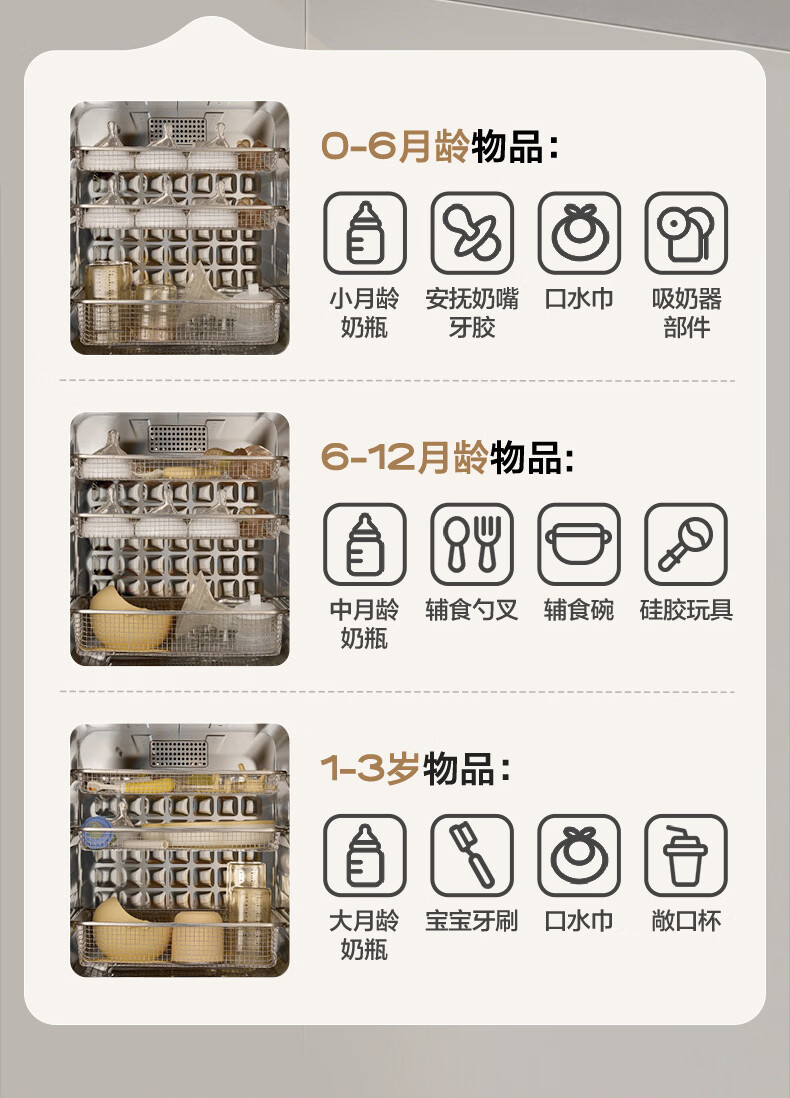 0-6月龄物品：

小月龄奶瓶
安抚奶嘴牙胶
口水巾
吸奶器部件

6-12月龄物品：

中月龄奶瓶
辅食勺叉
辅食碗
硅胶玩具

1-3岁物品：

大月龄奶瓶
宝宝牙刷
口水巾
敞口杯