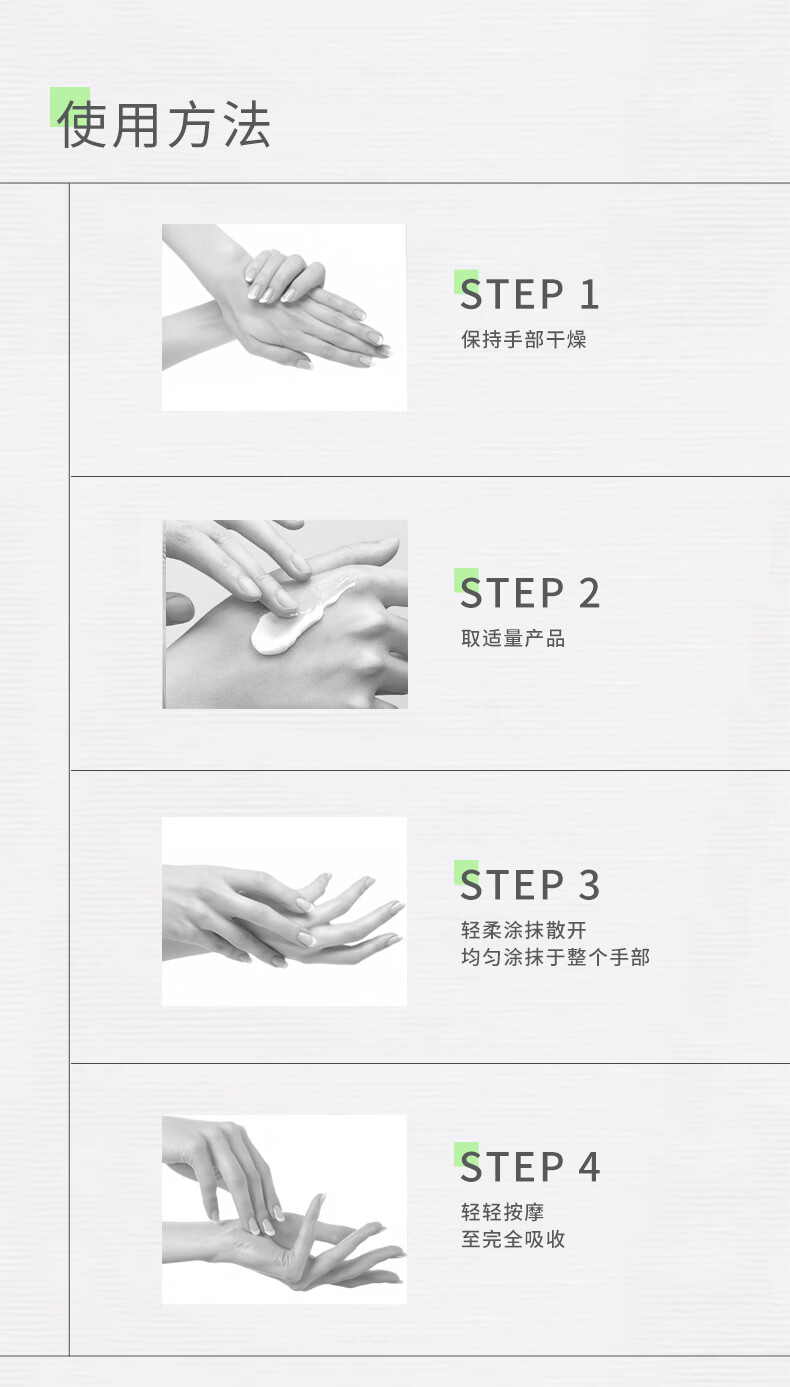 使用方法

STEP 1
保持手部干燥

STEP 2
取适量产品

STEP 3
轻柔涂抹散开
均匀涂抹于整个手部

STEP 4
轻轻按摩
至完全吸收