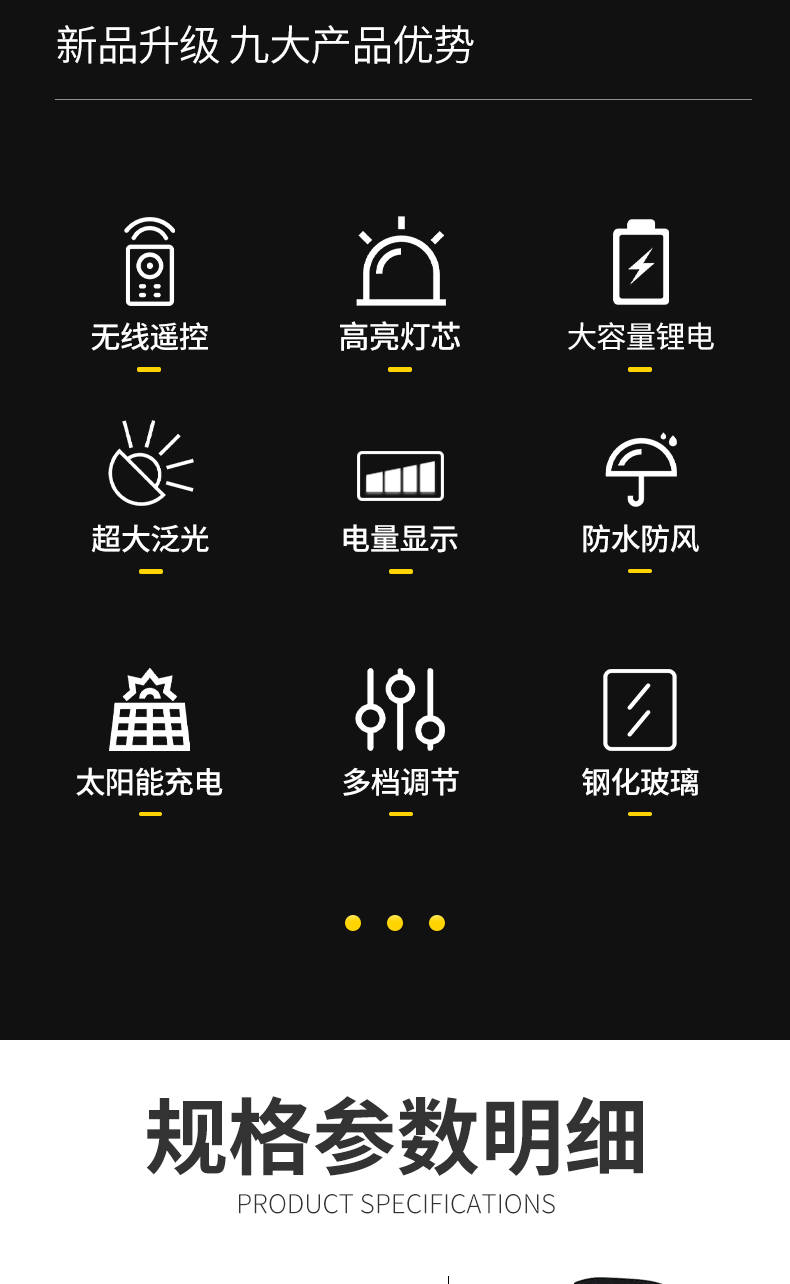 新品升级 九大产品优势

无线遥控

高亮灯芯

大容量锂电

超大泛光

电量显示

防水防风

太阳能充电

多档调节

钢化玻璃

规格参数明细

PRODUCT SPECIFICATIONS