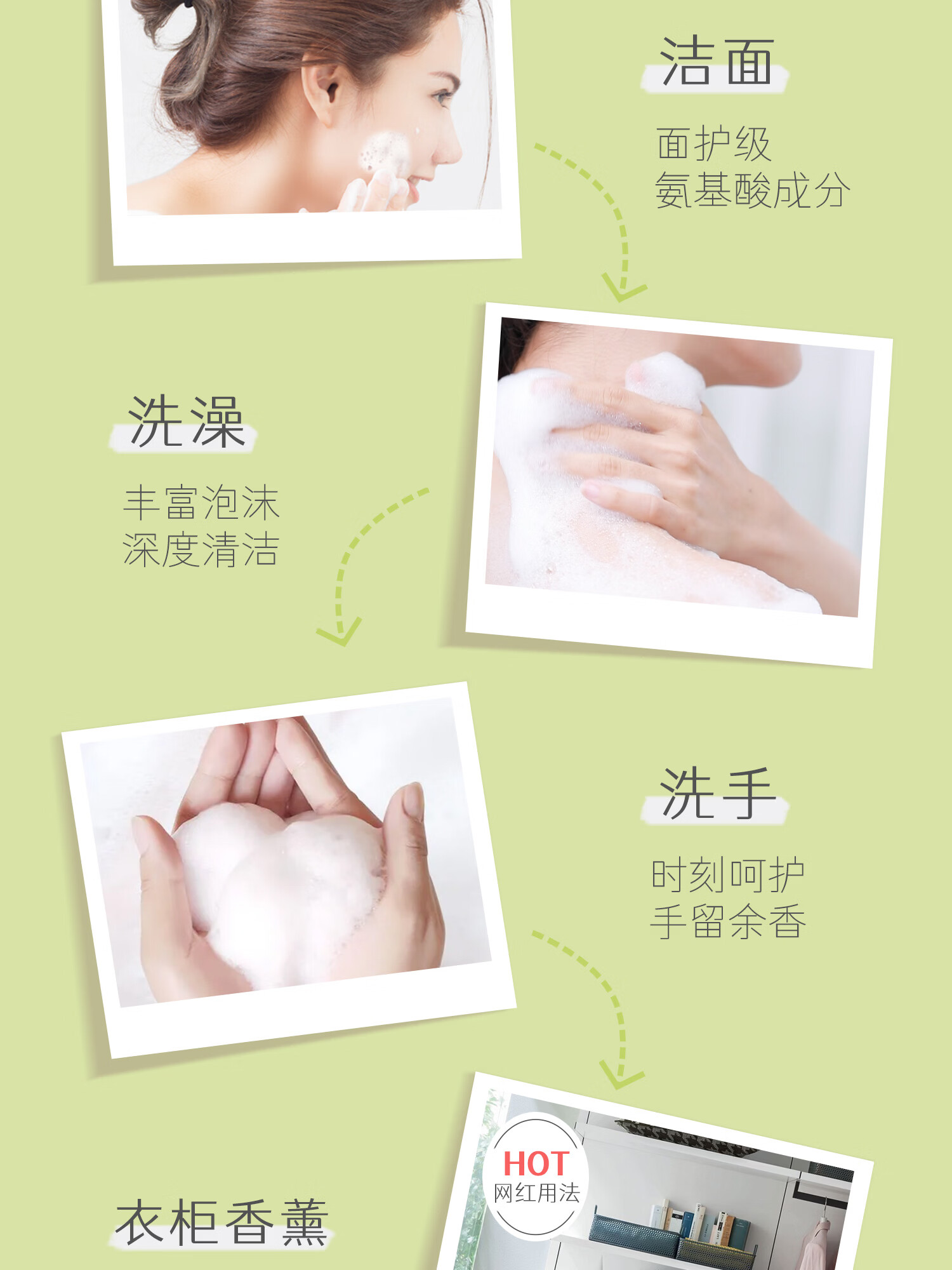 洁面

面护级
氨基酸成分

洗澡

丰富泡沫
深度清洁

洗手

时刻呵护
手留余香

HOT
网红用法

衣柜香薰