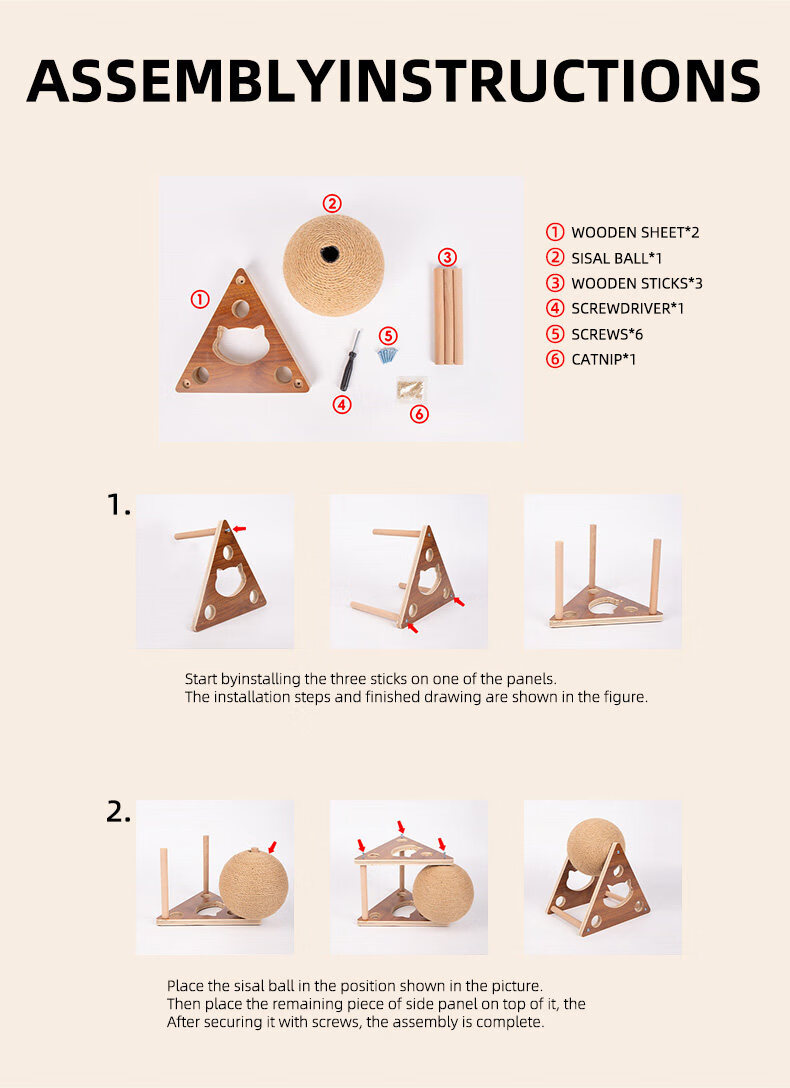 ASSEMBLYINSTRUCTIONS

②
①
③
⑤
④
⑥

① WOODEN SHEET*2
② SISAL BALL*1
③ WOODEN STICKS*3
④ SCREWDRIVER*1
⑤ SCREWS*6
⑥ CATNIP*1

1.

Start byinstalling the three sticks on one of the panels.
The installation steps and finished drawing are shown in the figure.

2.

Place the sisal ball in the position shown in the picture.
Then place the remaining piece of side panel on top of it, the
After securing it with screws, the assembly is complete.