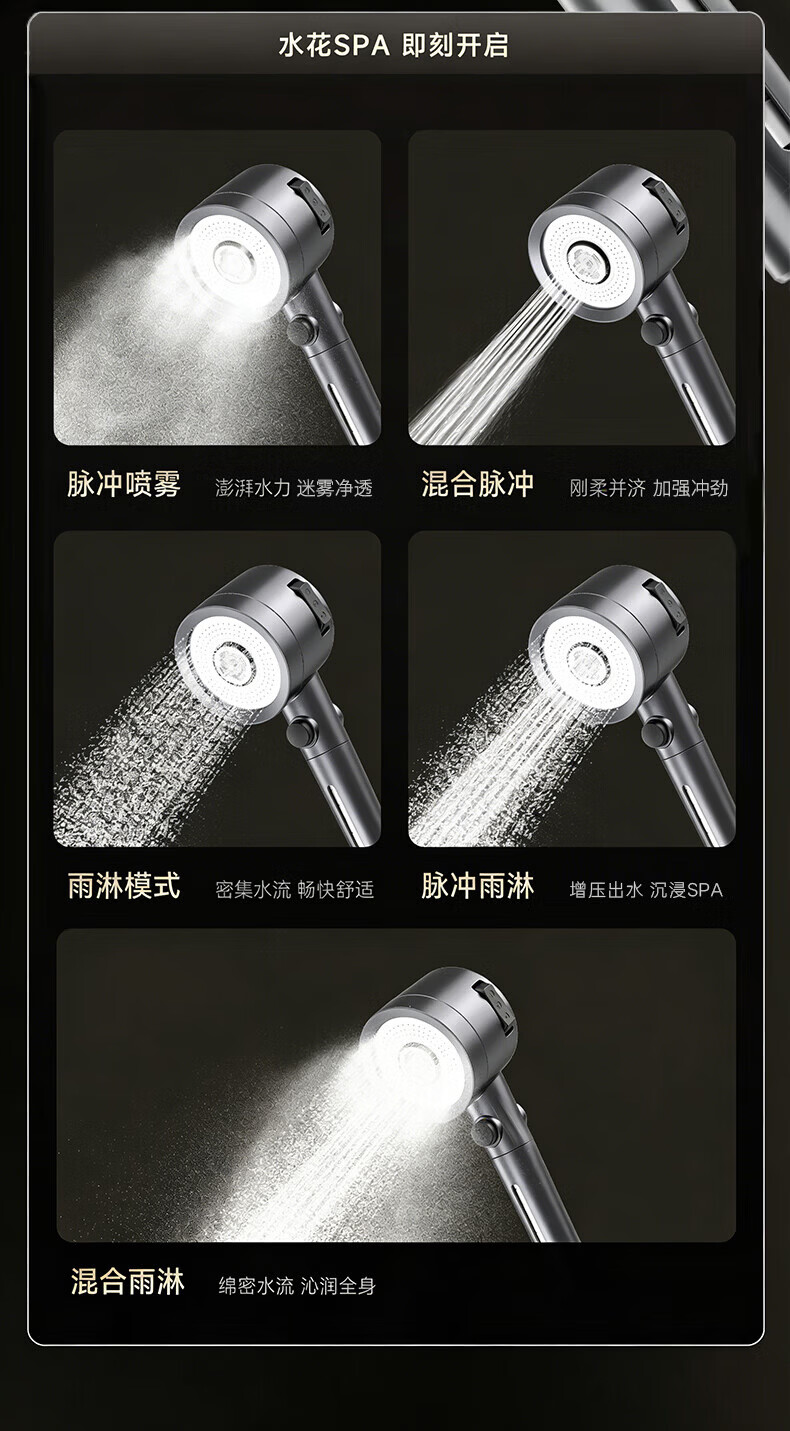 水花SPA 即刻开启

脉冲喷雾 澎湃水力 迷雾净透

混合脉冲 刚柔并济 加强冲劲

雨淋模式 密集水流 畅快舒适

脉冲雨淋 增压出水 沉浸SPA

混合雨淋 绵密水流 沁润全身