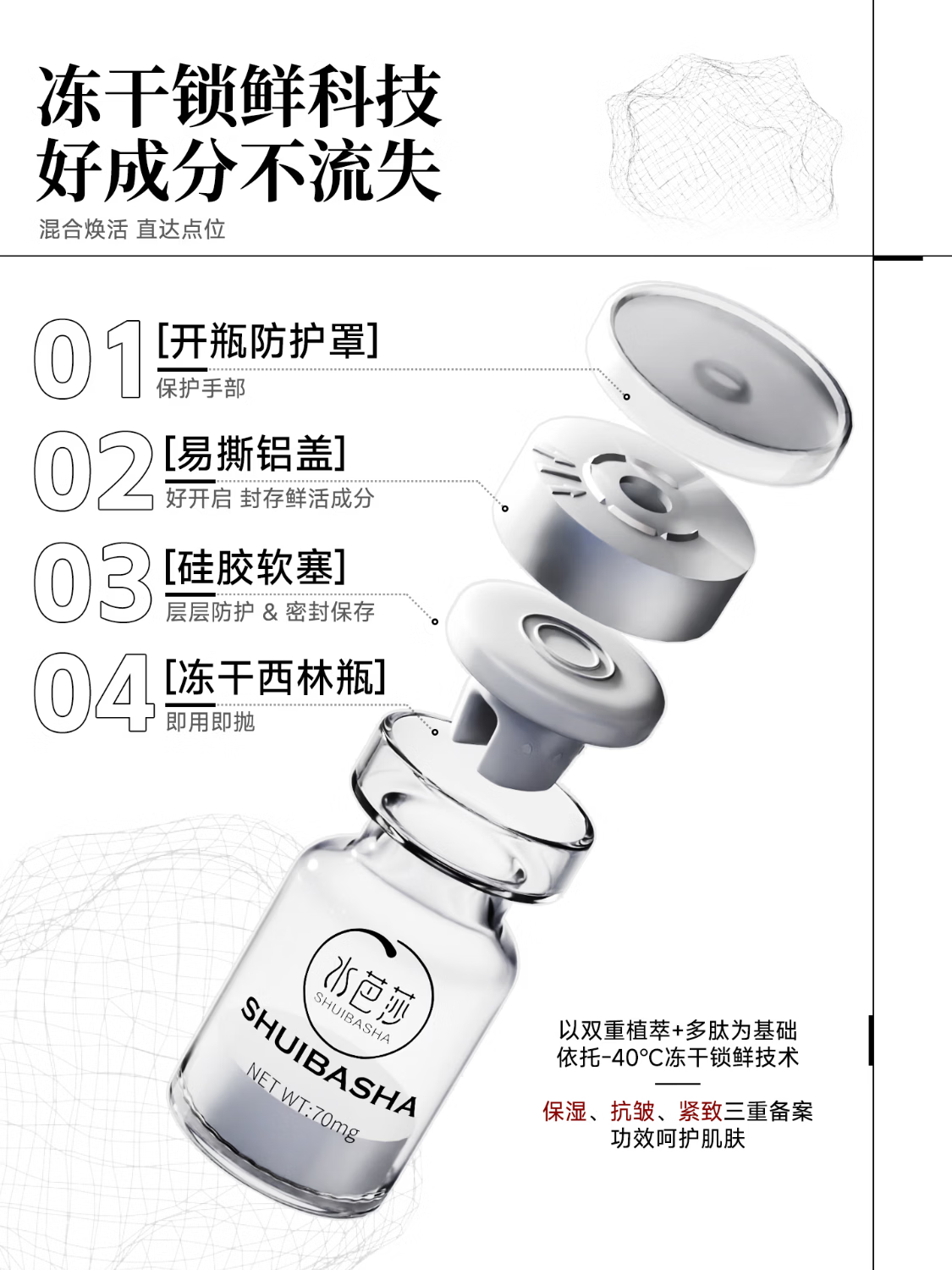 冻干锁鲜科技
好成分不流失
混合焕活 直达点位

01 [开瓶防护罩]
保护手部

02 [易撕铝盖]
好开启 封存鲜活成分

03 [硅胶软塞]
层层防护 & 密封保存

04 [冻干西林瓶]
即用即抛

水芭莎
SHUIBASHA
SHUIBASHA
NET WT:70mg

以双重植萃+多肽为基础
依托-40°C冻干锁鲜技术

保湿、抗皱、紧致三重备案
功效呵护肌肤