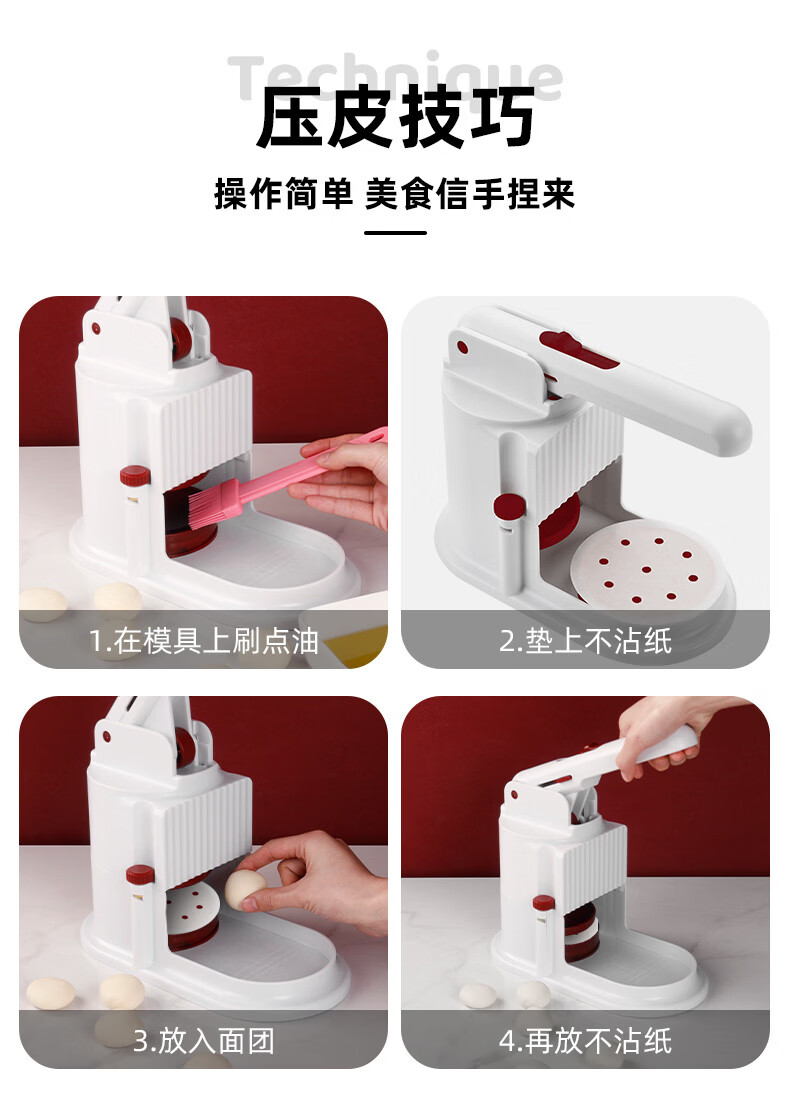 Technique
压皮技巧
操作简单 美食信手捏来

1.在模具上刷点油

2.垫上不沾纸

3.放入面团

4.再放不沾纸