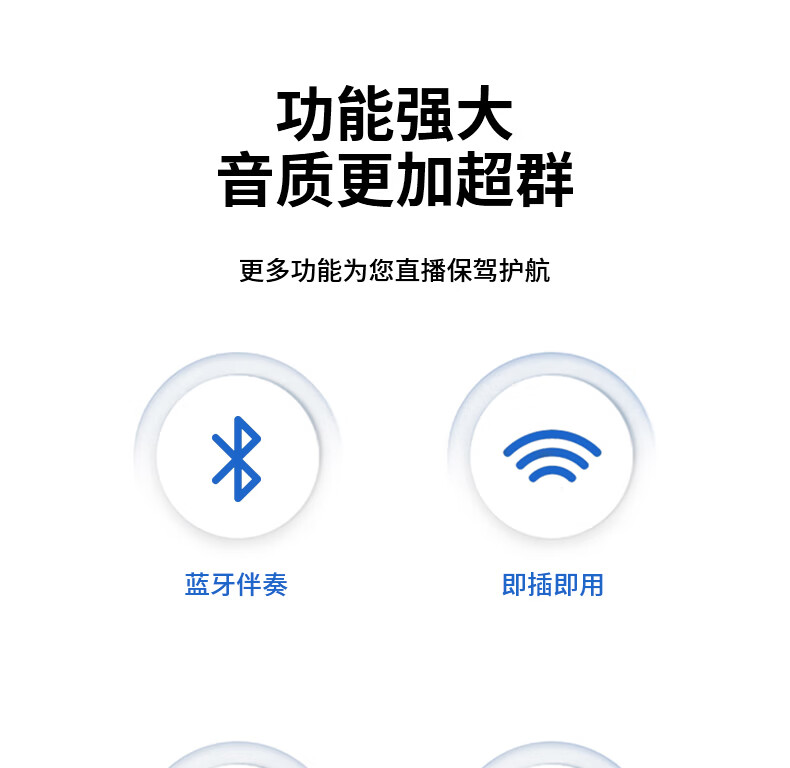 功能强大
音质更加超群

更多功能为您直播保驾护航

蓝牙伴奏

即插即用