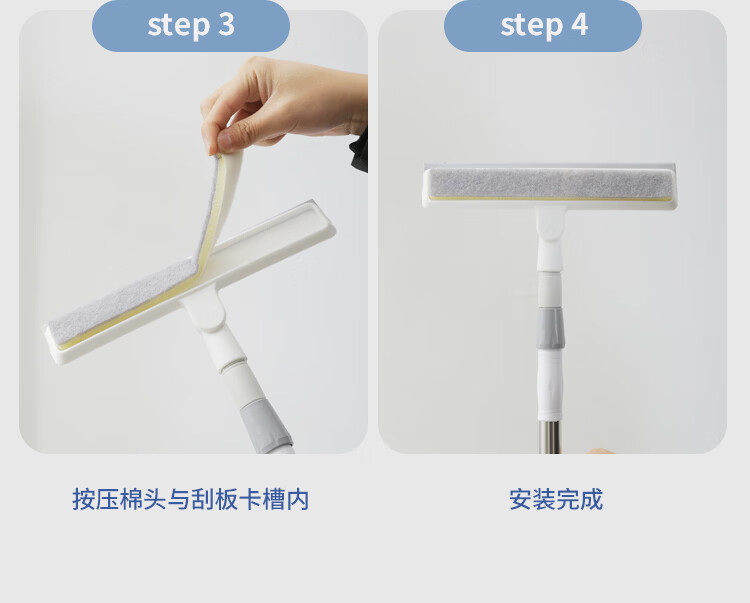 step 3

按压棉头与刮板卡槽内

step 4

安装完成