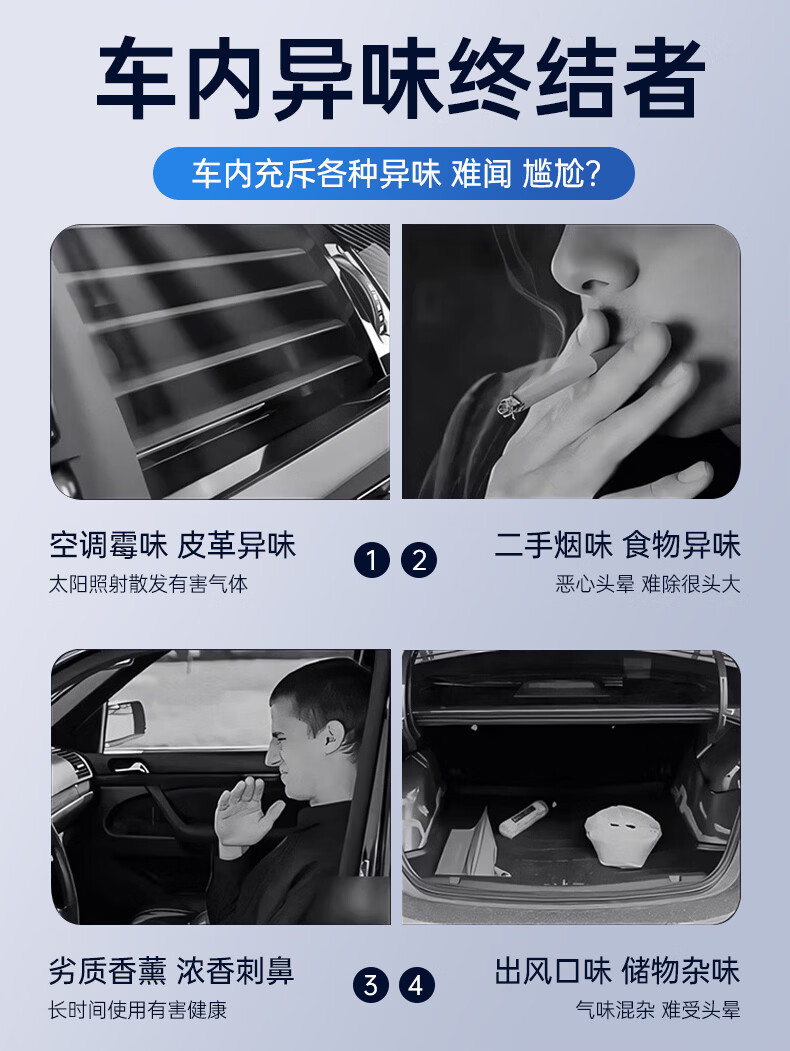 车内异味终结者

车内充斥各种异味 难闻 尴尬？

空调霉味 皮革异味
太阳照射散发有害气体

1 2

二手烟味 食物异味
恶心头晕 难除很头大

劣质香薰 浓香刺鼻
长时间使用有害健康

3 4

出风口味 储物杂味
气味混杂 难受头晕