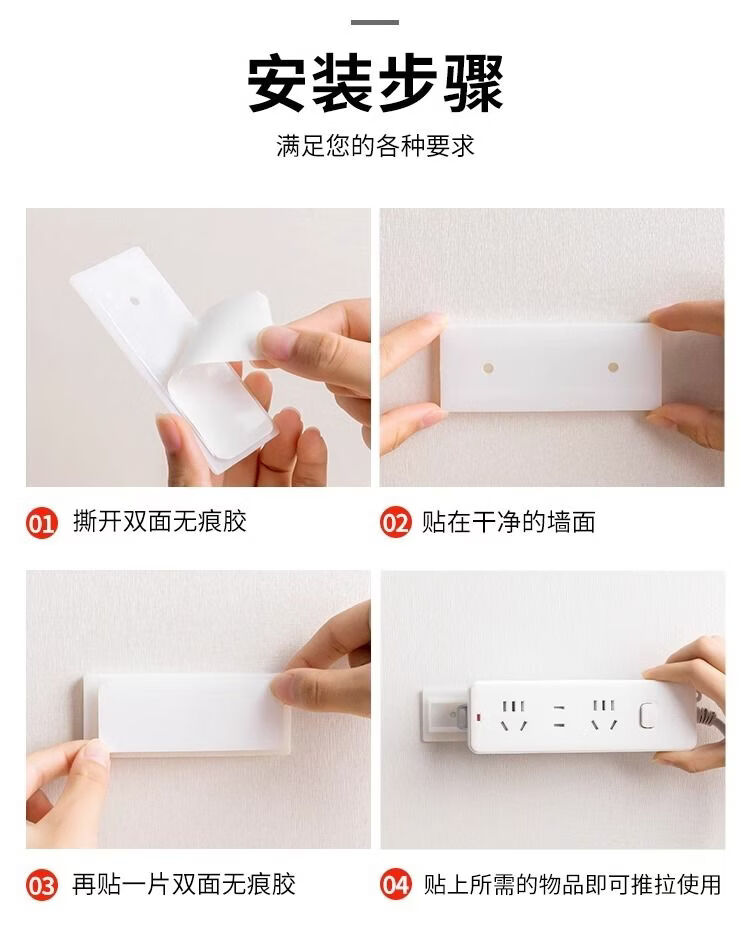 安装步骤

满足您的各种要求

01 撕开双面无痕胶

02 贴在干净的墙面

03 再贴一片双面无痕胶

04 贴上所需的物品即可推拉使用