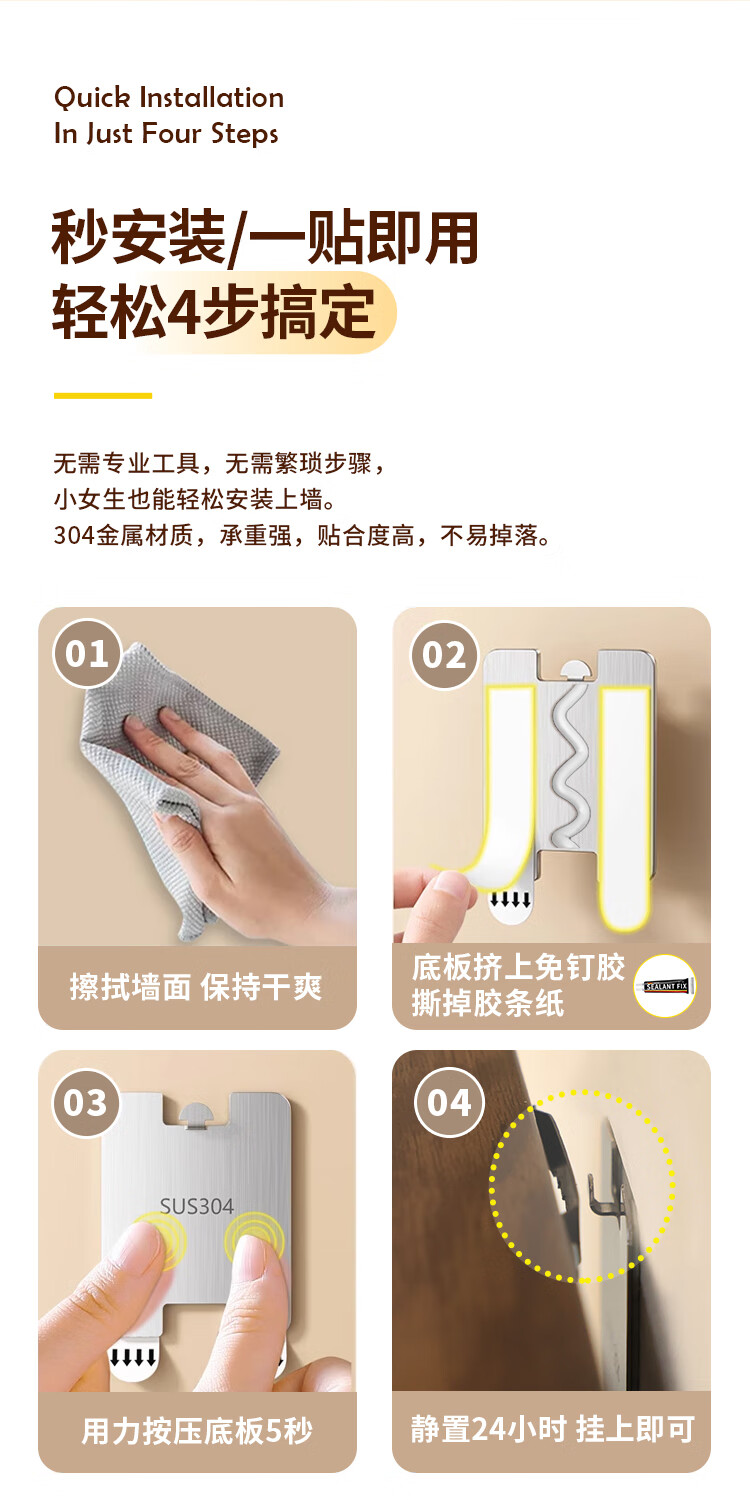 Quick Installation
In Just Four Steps

秒安装/一贴即用
轻松4步搞定

无需专业工具，无需繁琐步骤，
小女生也能轻松安装上墙。
304金属材质，承重强，贴合度高，不易掉落。

01
擦拭墙面 保持干爽

02
底板挤上免钉胶
撕掉胶条纸
SEALANT FIX

03
SUS304
用力按压底板5秒

04
静置24小时 挂上即可