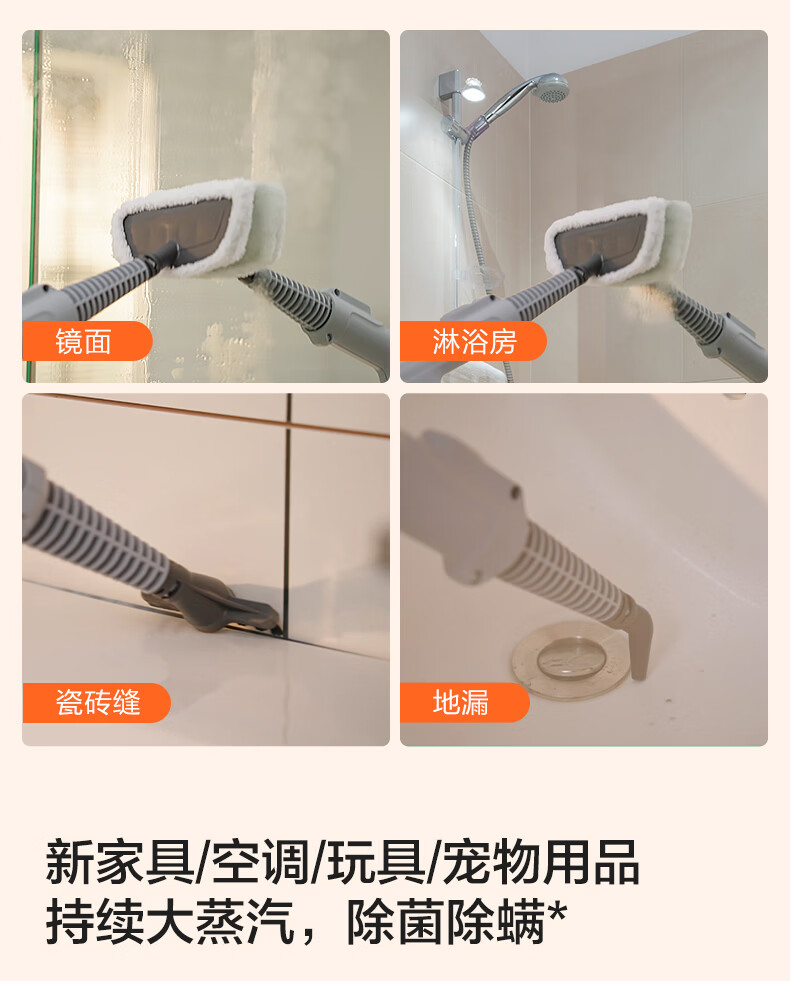 镜面

淋浴房

瓷砖缝

地漏

新家具/空调/玩具/宠物用品
持续大蒸汽，除菌除螨*