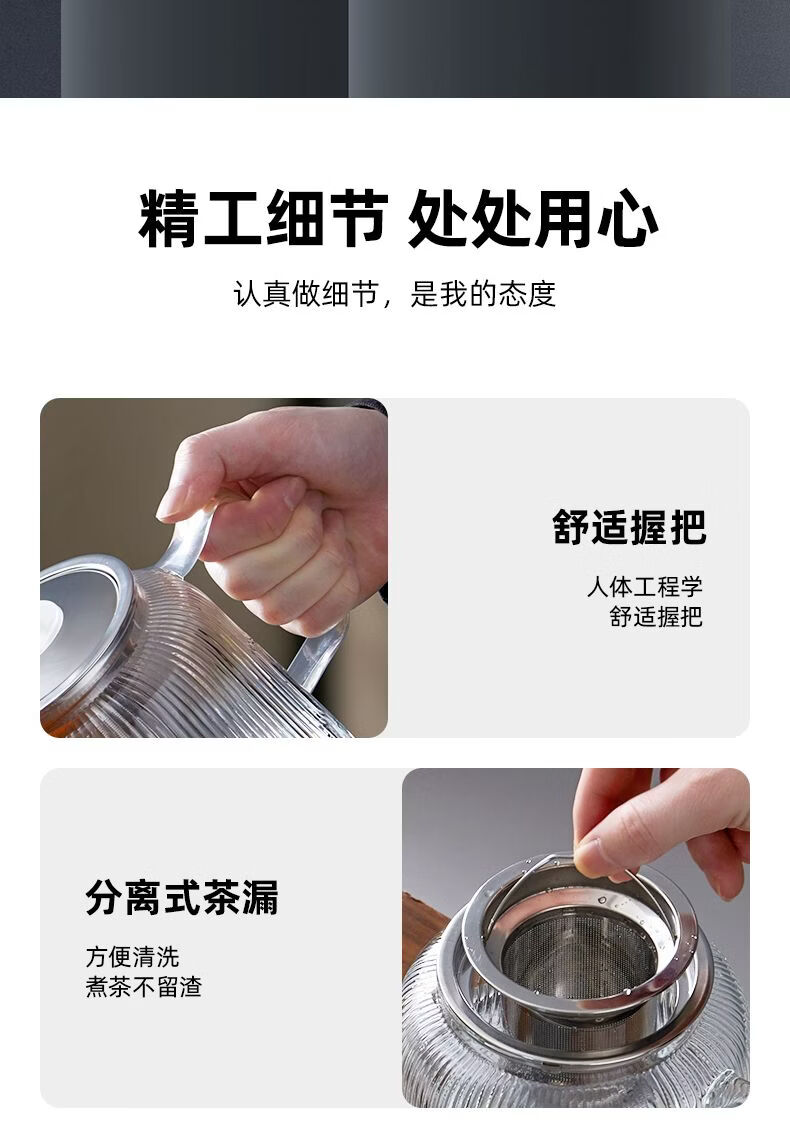 精工细节 处处用心

认真做细节，是我的态度

舒适握把

人体工程学
舒适握把

分离式茶漏

方便清洗
煮茶不留渣