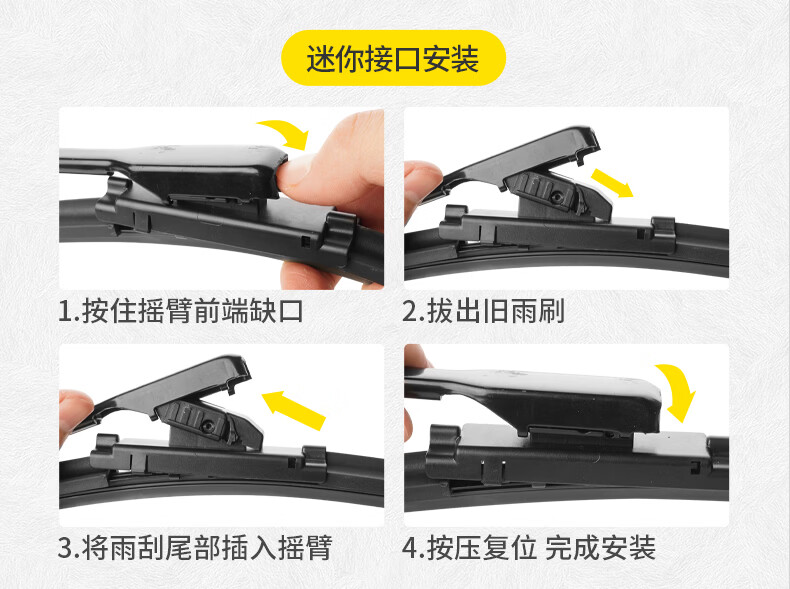 迷你接口安装

1.按住摇臂前端缺口

2.拔出旧雨刷

3.将雨刮尾部插入摇臂

4.按压复位 完成安装