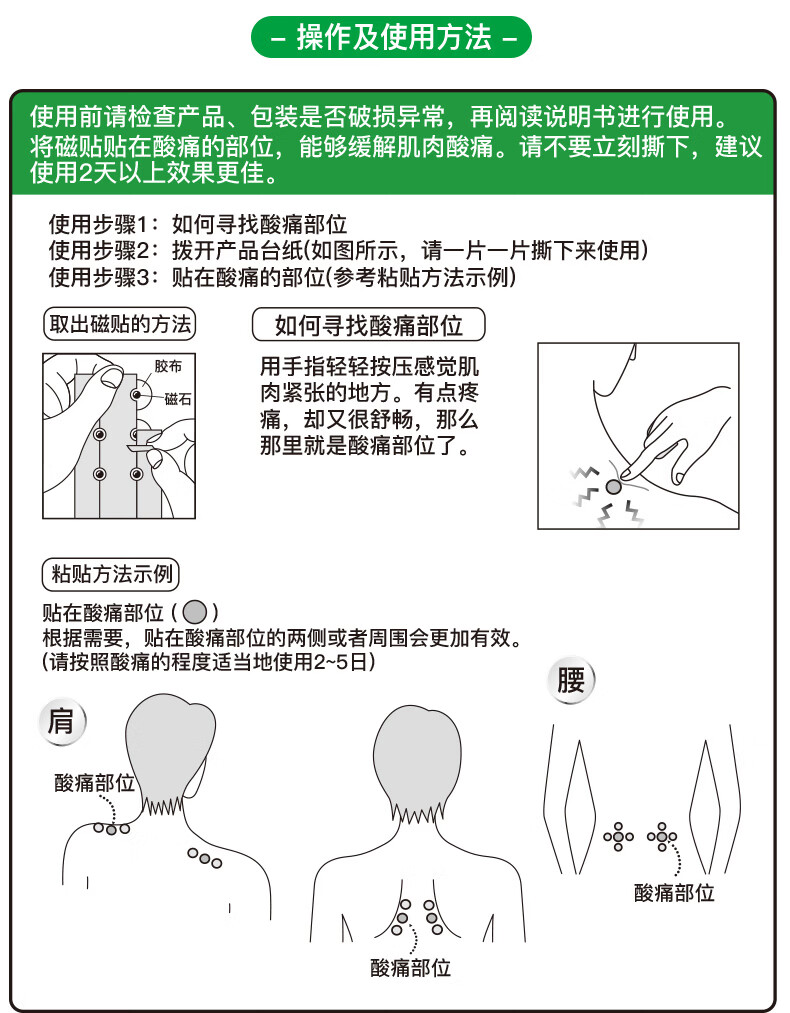 – 操作及使用方法 –

使用前请检查产品、包装是否破损异常，再阅读说明书进行使用。将磁贴贴在酸痛的部位，能够缓解肌肉酸痛。请不要立刻撕下，建议使用2天以上效果更佳。

使用步骤1：如何寻找酸痛部位
使用步骤2：拨开产品台纸(如图所示，请一片一片撕下来使用)
使用步骤3：贴在酸痛的部位(参考粘贴方法示例)

取出磁贴的方法

胶布
磁石

如何寻找酸痛部位

用手指轻轻按压感觉肌肉紧张的地方。有点疼痛，却又很舒畅，那么那里就是酸痛部位了。

粘贴方法示例

贴在酸痛部位 ( )
根据需要，贴在酸痛部位的两侧或者周围会更加有效。
(请按照酸痛的程度适当地使用2~5日)

肩

酸痛部位

酸痛部位

腰

酸痛部位