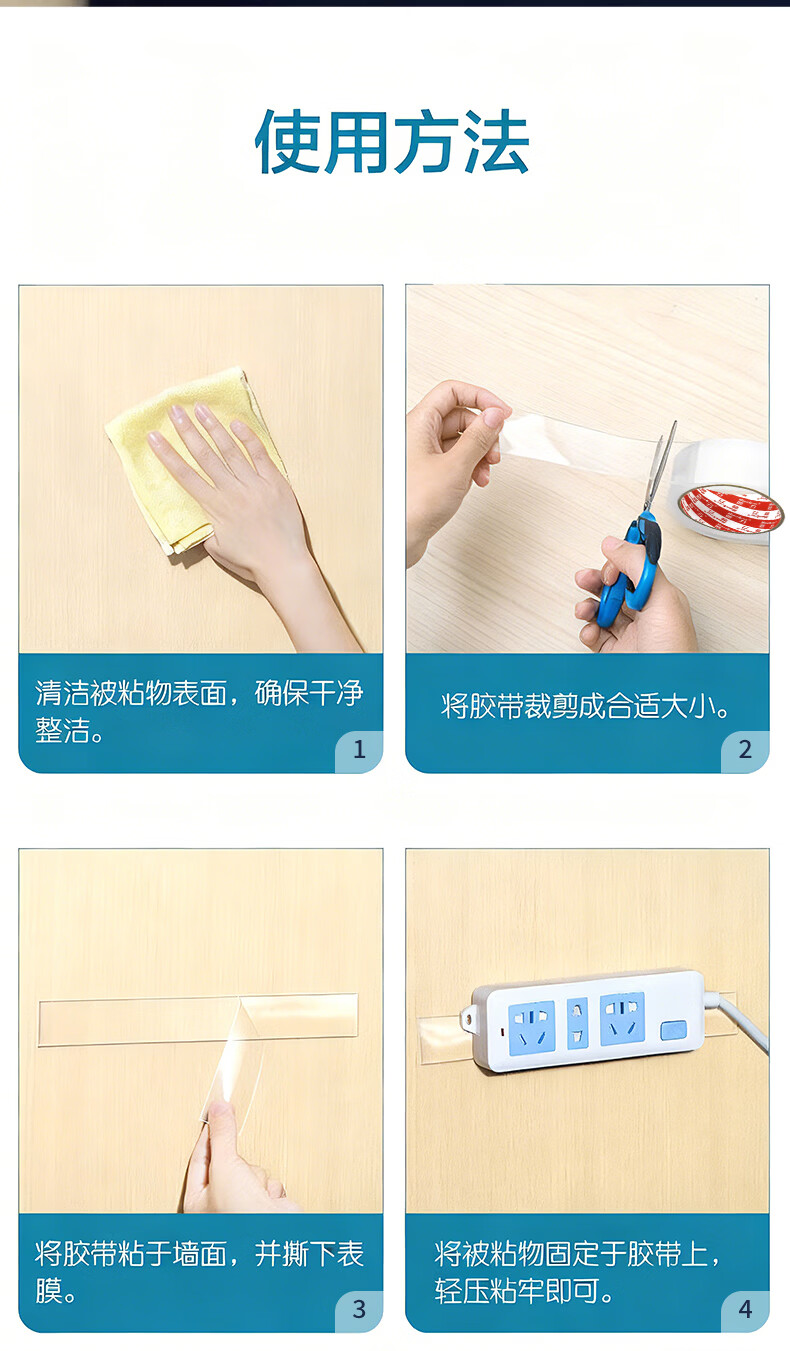 使用方法

清洁被粘物表面，确保干净整洁。

1

将胶带裁剪成合适大小。

2

将胶带粘于墙面，并撕下表膜。

3

将被粘物固定于胶带上，轻压粘牢即可。

4