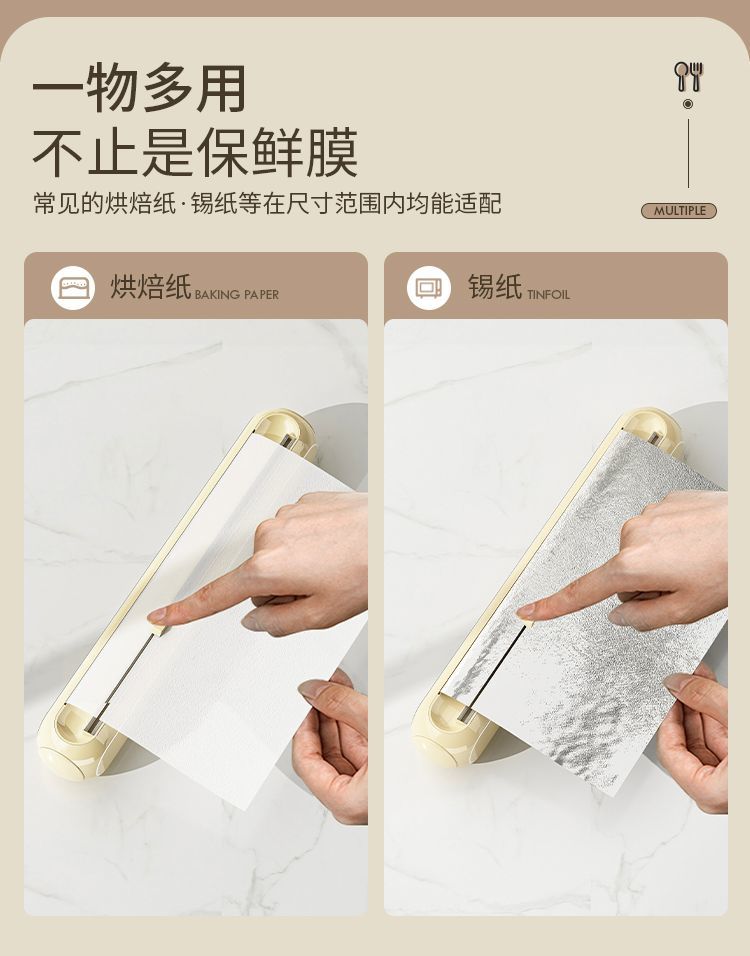 一物多用
不止是保鲜膜

常见的烘焙纸·锡纸等在尺寸范围内均能适配

MULTIPLE

烘焙纸 BAKING PAPER

锡纸 TINFOIL