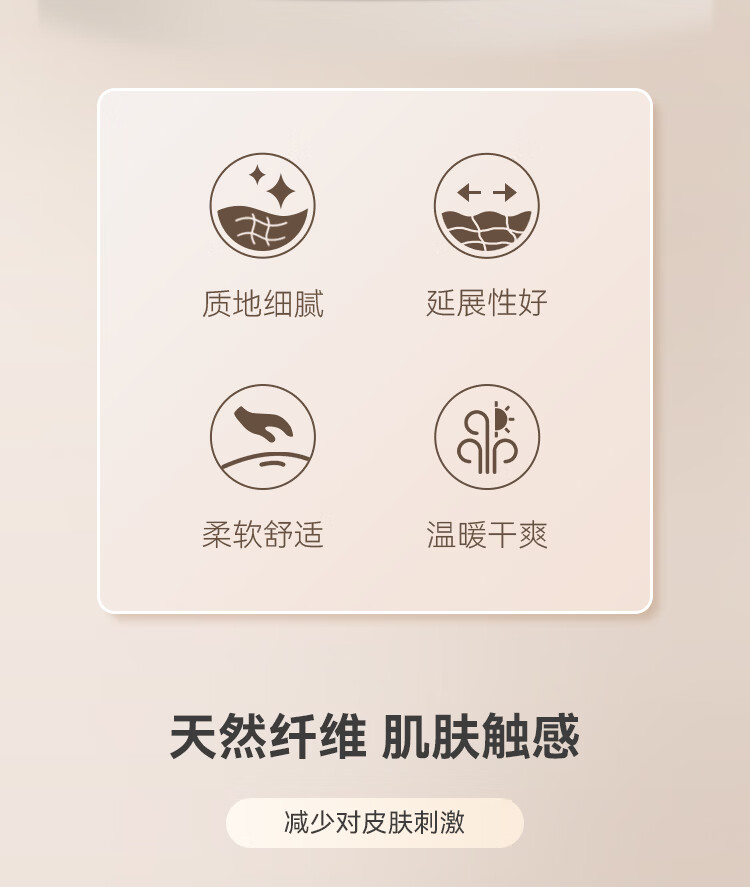 质地细腻

延展性好

柔软舒适

温暖干爽

天然纤维 肌肤触感

减少对皮肤刺激